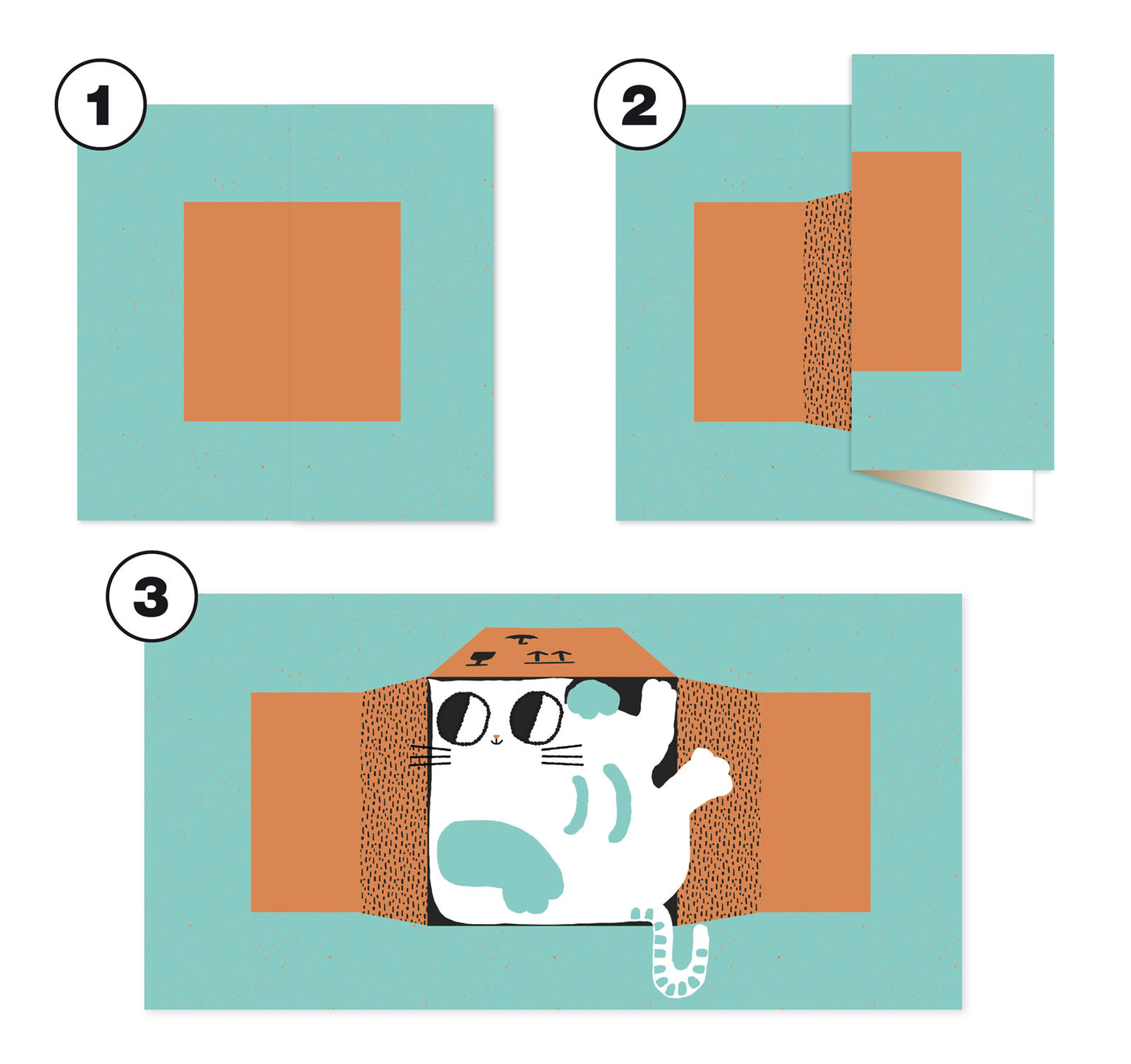 1

2

3