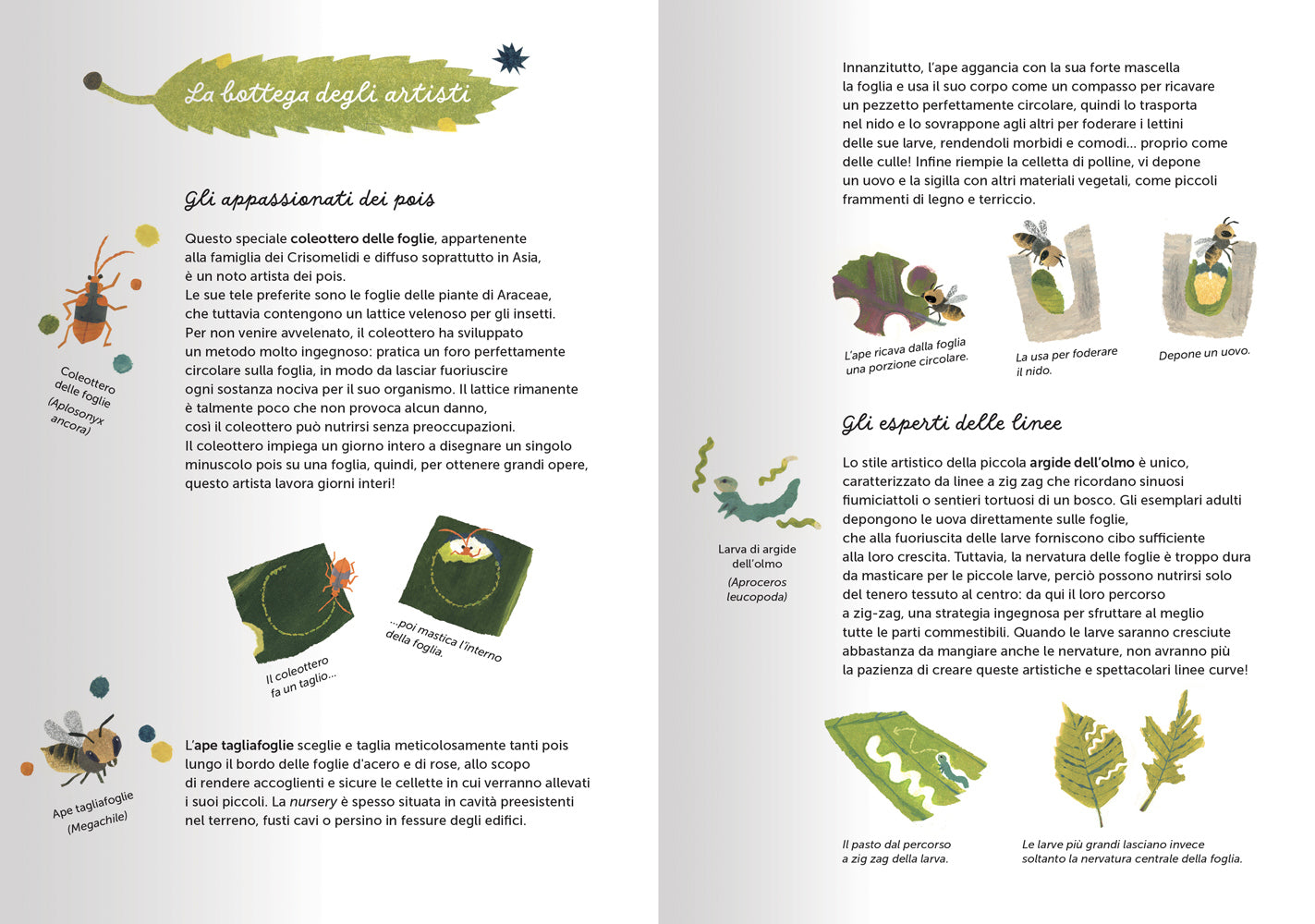 La bottega degli artisti

Gli appassionati dei pois

Questo speciale coleottero delle foglie, appartenente alla famiglia dei Crisomelidi e diffuso soprattutto in Asia, è un noto artista dei pois.
Le sue tele preferite sono le foglie delle piante di Araceae, che tuttavia contengono un lattice velenoso per gli insetti.
Per non venire avvelenato, il coleottero ha sviluppato un metodo molto ingegnoso: pratica un foro perfettamente circolare sulla foglia, in modo da lasciar fuoriuscire ogni sostanza nociva per il suo organismo. Il lattice rimanente è talmente poco che non provoca alcun danno, così il coleottero può nutrirsi senza preoccupazioni.
Il coleottero impiega un giorno intero a disegnare un singolo minuscolo pois su una foglia, quindi, per ottenere grandi opere, questo artista lavora giorni interi!

Coleottero delle foglie (Aplosonyx ancora)

Il coleottero fa un taglio...

...poi mastica l'interno della foglia.

L'ape tagliafoglie sceglie e taglia meticolosamente tanti pois lungo il bordo delle foglie d'acero e di rose, allo scopo di rendere accoglienti e sicure le cellette in cui verranno allevati i suoi piccoli. La nursery è spesso situata in cavità preesistenti nel terreno, fusti cavi o persino in fessure degli edifici.

Ape tagliafoglie (Megachile)

Innanzitutto, l'ape aggancia con la sua forte mascella la foglia e usa il suo corpo come un compasso per ricavare un pezzetto perfettamente circolare, quindi lo trasporta nel nido e lo sovrappone agli altri per foderare i lettini delle sue larve, rendendoli morbidi e comodi... proprio come delle culle! Infine riempie la celletta di polline, vi depone un uovo e la sigilla con altri materiali vegetali, come piccoli frammenti di legno e terriccio.

L'ape ricava dalla foglia una porzione circolare.

La usa per foderare il nido.

Depone un uovo.

Gli esperti delle linee

Lo stile artistico della piccola argide dell'olmo è unico, caratterizzato da linee a zig zag che ricordano sinuosi fiumiciattoli o sentieri tortuosi di un bosco. Gli esemplari adulti depongono le uova direttamente sulle foglie, che alla fuoriuscita delle larve forniscono cibo sufficiente alla loro crescita. Tuttavia, la nervatura delle foglie è troppo dura da masticare per le piccole larve, perciò possono nutrirsi solo del tenero tessuto al centro: da qui il loro percorso a zig-zag, una strategia ingegnosa per sfruttare al meglio tutte le parti commestibili. Quando le larve saranno cresciute abbastanza da mangiare anche le nervature, non avranno più la pazienza di creare queste artistiche e spettacolari linee curve!

Larva di argide dell'olmo (Aproceros leucopoda)

Il pasto dal percorso a zig zag della larva.

Le larve più grandi lasciano invece soltanto la nervatura centrale della foglia.