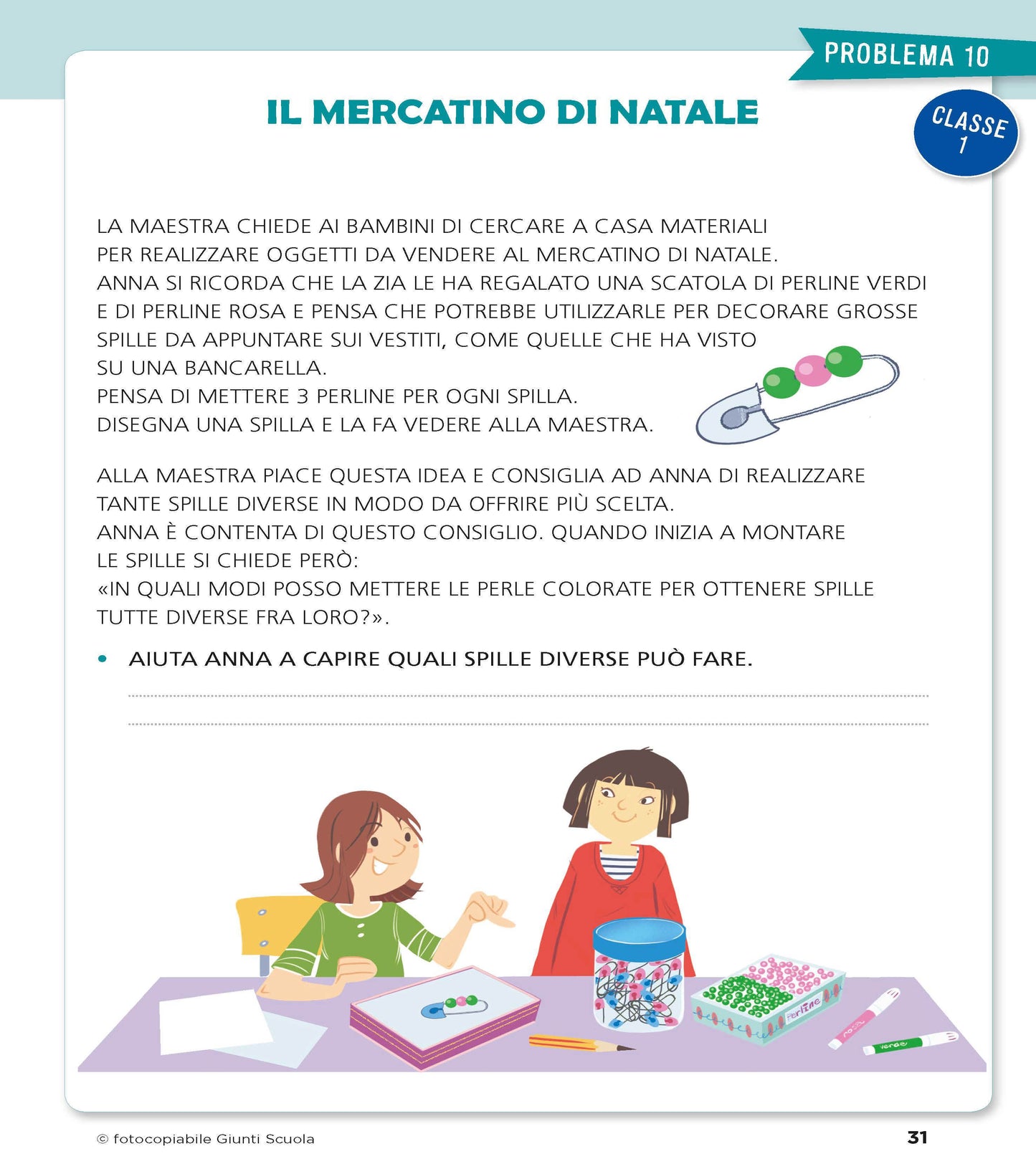 PROBLEMA 10

CLASSE 1

IL MERCATINO DI NATALE

LA MAESTRA CHIEDE AI BAMBINI DI CERCARE A CASA MATERIALI PER REALIZZARE OGGETTI DA VENDERE AL MERCATINO DI NATALE.
ANNA SI RICORDA CHE LA ZIA LE HA REGALATO UNA SCATOLA DI PERLINE VERDI E DI PERLINE ROSA E PENSA CHE POTREBBE UTILIZZARLE PER DECORARE GROSSE SPILLE DA APPUNTARE SUI VESTITI, COME QUELLE CHE HA VISTO SU UNA BANCARELLA.
PENSA DI METTERE 3 PERLINE PER OGNI SPILLA.
DISEGNA UNA SPILLA E LA FA VEDERE ALLA MAESTRA.

ALLA MAESTRA PIACE QUESTA IDEA E CONSIGLIA AD ANNA DI REALIZZARE TANTE SPILLE DIVERSE IN MODO DA OFFRIRE PIÙ SCELTA.
ANNA È CONTENTA DI QUESTO CONSIGLIO. QUANDO INIZIA A MONTARE LE SPILLE SI CHIEDE PERÒ:
«IN QUALI MODI POSSO METTERE LE PERLE COLORATE PER OTTENERE SPILLE TUTTE DIVERSE FRA LORO?».

• AIUTA ANNA A CAPIRE QUALI SPILLE DIVERSE PUÒ FARE.

Perline
rosa
verde

© fotocopiabile Giunti Scuola

31