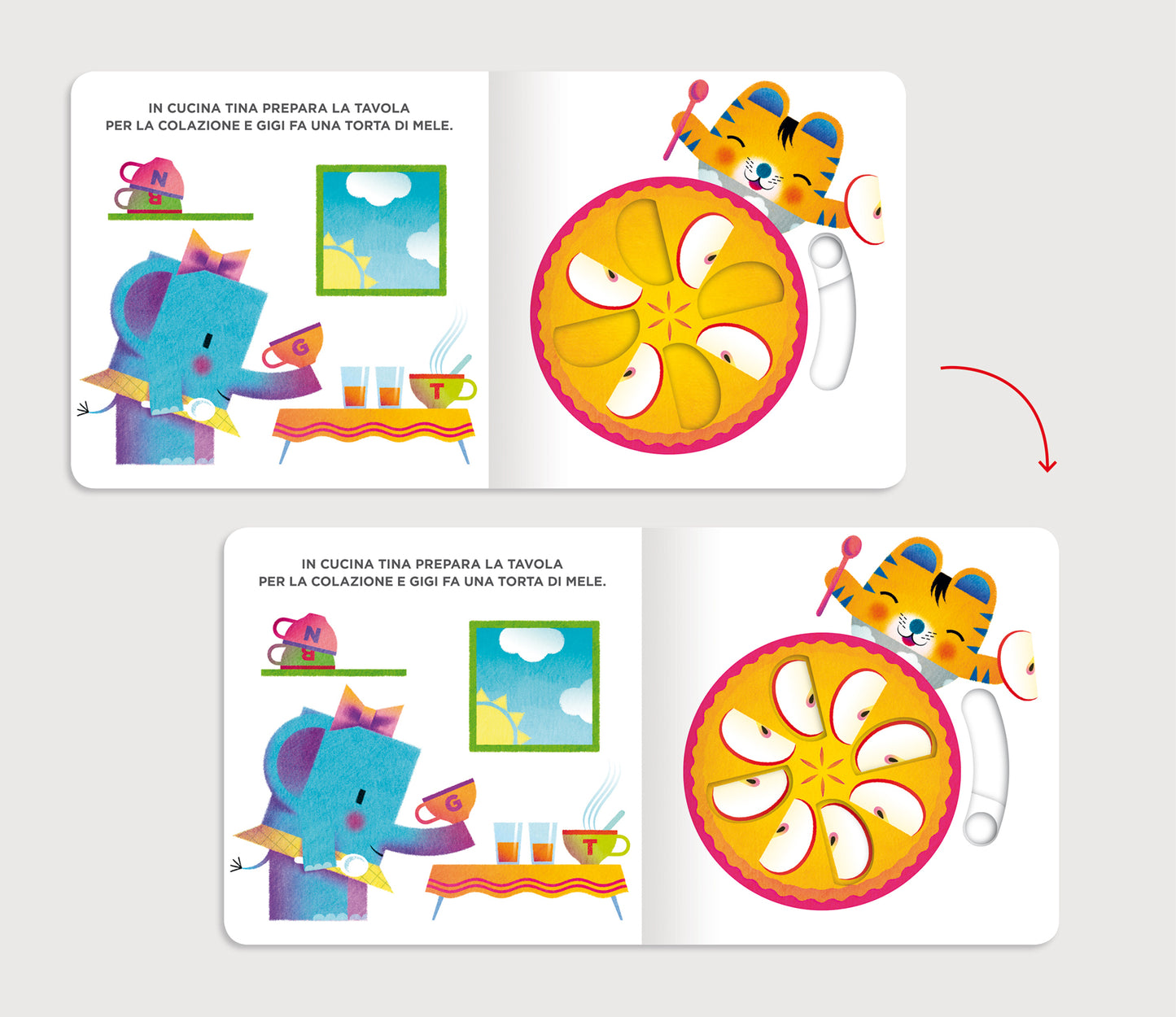 IN CUCINA TINA PREPARA LA TAVOLA
PER LA COLAZIONE E GIGI FA UNA TORTA DI MELE.

N
B

G

T

IN CUCINA TINA PREPARA LA TAVOLA
PER LA COLAZIONE E GIGI FA UNA TORTA DI MELE.

N
B

G

T