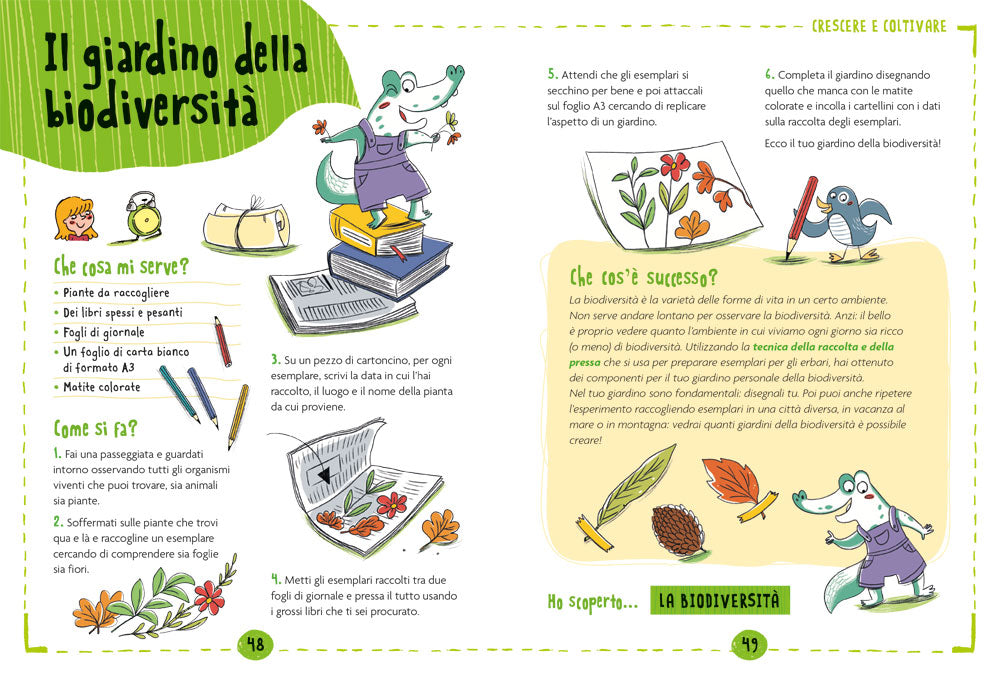 Il giardino della biodiversità

Che cosa mi serve?

• Piante da raccogliere
• Dei libri spessi e pesanti
• Fogli di giornale
• Un foglio di carta bianco di formato A3
• Matite colorate

Come si fa?

1. Fai una passeggiata e guardati intorno osservando tutti gli organismi viventi che puoi trovare, sia animali sia piante.

2. Soffermati sulle piante che trovi qua e là e raccogline un esemplare cercando di comprendere sia foglie sia fiori.

3. Su un pezzo di cartoncino, per ogni esemplare, scrivi la data in cui l'hai raccolto, il luogo e il nome della pianta da cui proviene.

4. Metti gli esemplari raccolti tra due fogli di giornale e pressa il tutto usando i grossi libri che ti sei procurato.

48

CRESCERE E COLTIVARE

5. Attendi che gli esemplari si secchino per bene e poi attaccali sul foglio A3 cercando di replicare l'aspetto di un giardino.

6. Completa il giardino disegnando quello che manca con le matite colorate e incolla i cartellini con i dati sulla raccolta degli esemplari.

Ecco il tuo giardino della biodiversità!

Che cos'è successo?

La biodiversità è la varietà delle forme di vita in un certo ambiente. Non serve andare lontano per osservare la biodiversità. Anzi: il bello è proprio vedere quanto l'ambiente in cui viviamo ogni giorno sia ricco (o meno) di biodiversità. Utilizzando la tecnica della raccolta e della pressa che si usa per preparare esemplari per gli erbari, hai ottenuto dei componenti per il tuo giardino personale della biodiversità.
Nel tuo giardino sono fondamentali: disegnali tu. Poi puoi anche ripetere l'esperimento raccogliendo esemplari in una città diversa, in vacanza al mare o in montagna: vedrai quanti giardini della biodiversità è possibile creare!

Ho scoperto... LA BIODIVERSITÀ

49