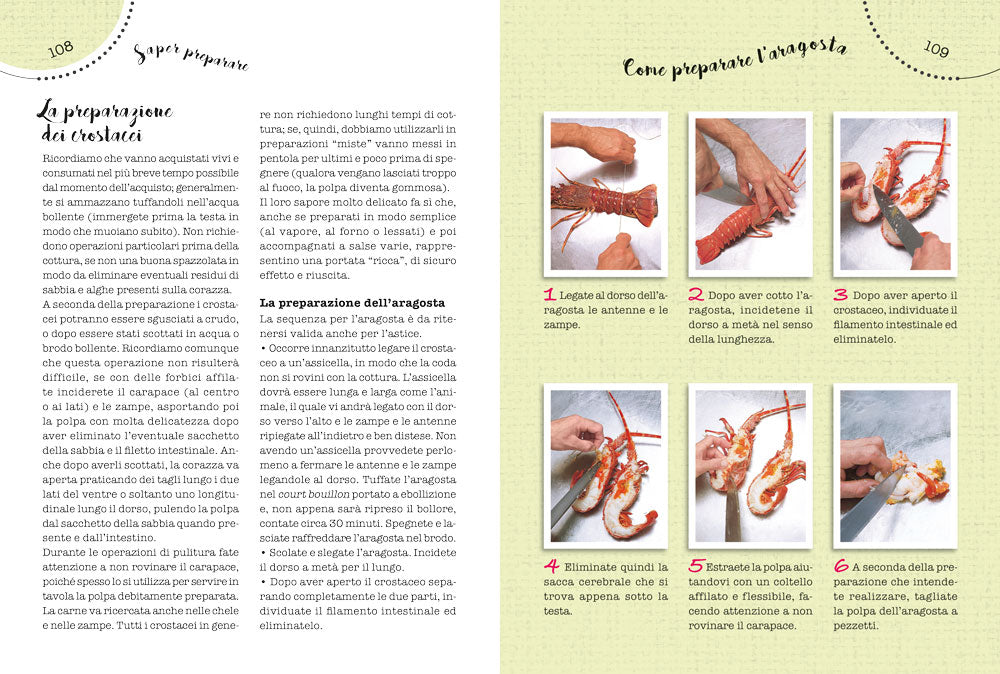 108 Saper preparare

La preparazione dei crostacei

Ricordiamo che vanno acquistati vivi e consumati nel più breve tempo possibile dal momento dell'acquisto; generalmente si ammazzano tuffandoli nell'acqua bollente (immergete prima la testa in modo che muoiano subito). Non richiedono operazioni particolari prima della cottura, se non una buona spazzolata in modo da eliminare eventuali residui di sabbia e alghe presenti sulla corazza.
A seconda della preparazione i crostacei potranno essere sgusciati a crudo, o dopo essere stati scottati in acqua o brodo bollente. Ricordiamo comunque che questa operazione non risulterà difficile, se con delle forbici affilate inciderete il carapace (al centro o ai lati) e le zampe, asportando poi la polpa con molta delicatezza dopo aver eliminato l'eventuale sacchetto della sabbia e il filetto intestinale. Anche dopo averli scottati, la corazza va aperta praticando dei tagli lungo i due lati del ventre o soltanto uno longitudinale lungo il dorso, pulendo la polpa dal sacchetto della sabbia quando presente e dall'intestino.
Durante le operazioni di pulitura fate attenzione a non rovinare il carapace, poiché spesso lo si utilizza per servire in tavola la polpa debitamente preparata. La carne va ricercata anche nelle chele e nelle zampe. Tutti i crostacei in genere non richiedono lunghi tempi di cottura; se, quindi, dobbiamo utilizzarli in preparazioni "miste" vanno messi in pentola per ultimi e poco prima di spegnere (qualora vengano lasciati troppo al fuoco, la polpa diventa gommosa).
Il loro sapore molto delicato fa sì che, anche se preparati in modo semplice (al vapore, al forno o lessati) e poi accompagnati a salse varie, rappresentino una portata "ricca", di sicuro effetto e riuscita.

La preparazione dell'aragosta
La sequenza per l'aragosta è da ritenersi valida anche per l'astice.
• Occorre innanzitutto legare il crostaceo a un'assicella, in modo che la coda non si rovini con la cottura. L'assicella dovrà essere lunga e larga come l'animale, il quale vi andrà legato con il dorso verso l'alto e le zampe e le antenne ripiegate all'indietro e ben distese. Non avendo un'assicella provvedete perlomeno a fermare le antenne e le zampe legandole al dorso. Tuffate l'aragosta nel court bouillon portato a ebollizione e, non appena sarà ripreso il bollore, contate circa 30 minuti. Spegnete e lasciate raffreddare l'aragosta nel brodo.
• Scolate e slegate l'aragosta. Incidete il dorso a metà per il lungo.
• Dopo aver aperto il crostaceo separando completamente le due parti, individuate il filamento intestinale ed eliminatelo.

Come preparare l'aragosta 109

1 Legate al dorso dell'aragosta le antenne e le zampe.

2 Dopo aver cotto l'aragosta, incidetene il dorso a metà nel senso della lunghezza.

3 Dopo aver aperto il crostaceo, individuate il filamento intestinale ed eliminatelo.

4 Eliminate quindi la sacca cerebrale che si trova appena sotto la testa.

5 Estraete la polpa aiutandovi con un coltello affilato e flessibile, facendo attenzione a non rovinare il carapace.

6 A seconda della preparazione che intendete realizzare, tagliate la polpa dell'aragosta a pezzetti.