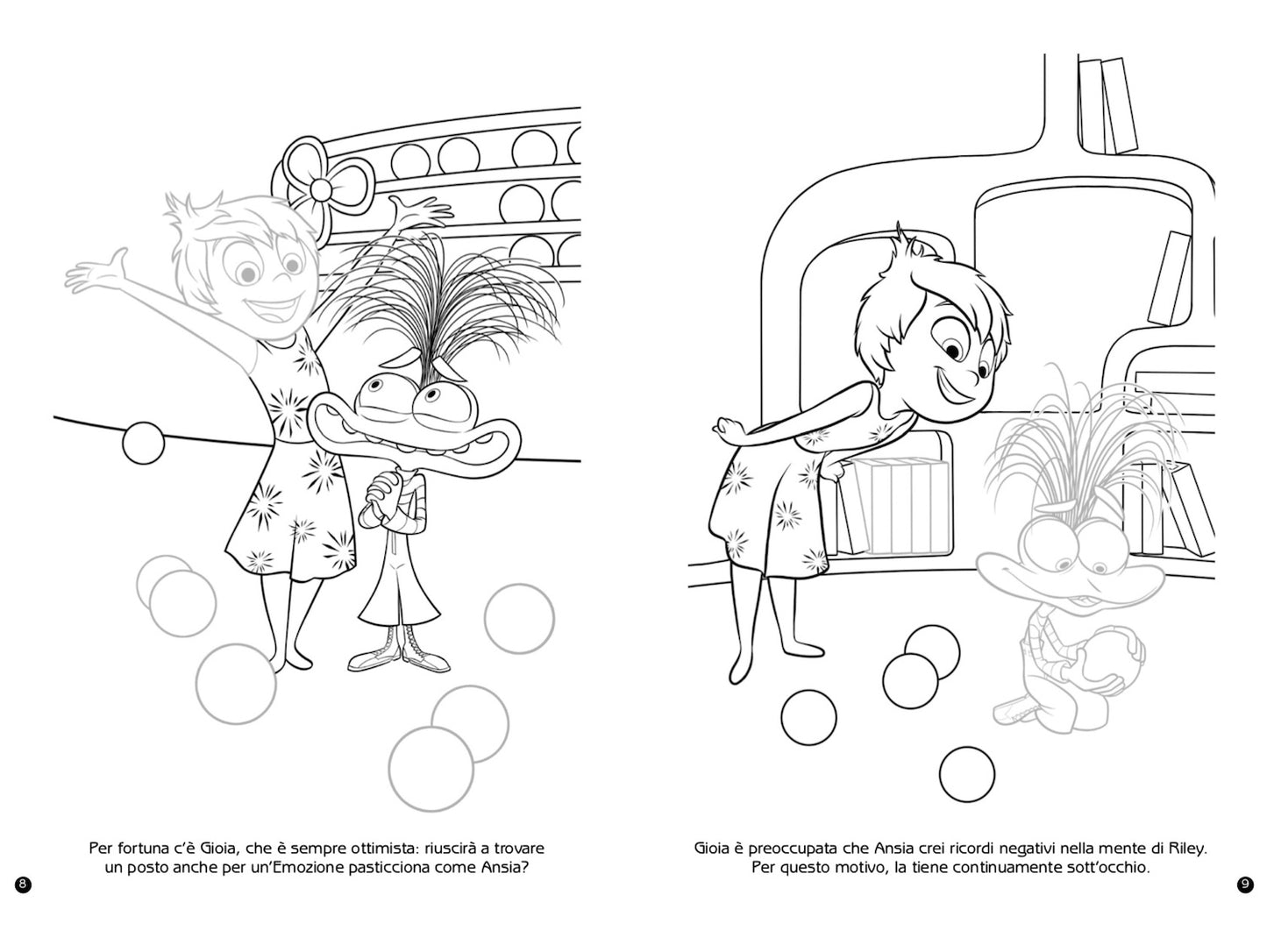 Per fortuna c'è Gioia, che è sempre ottimista: riuscirà a trovare un posto anche per un'Emozione pasticciona come Ansia?

8

Gioia è preoccupata che Ansia crei ricordi negativi nella mente di Riley. Per questo motivo, la tiene continuamente sott'occhio.

9