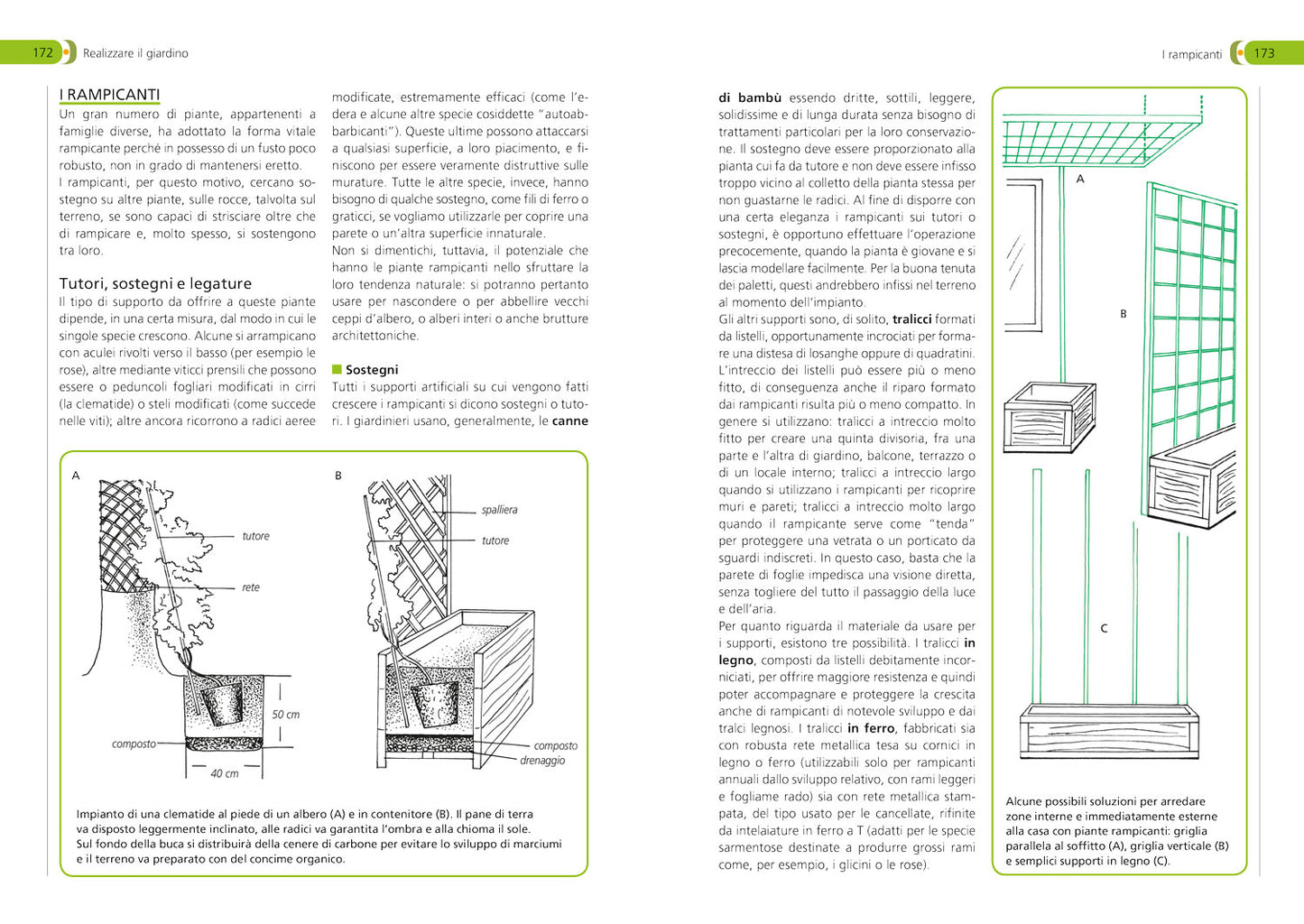 172 Realizzare il giardino

I RAMPICANTI
Un gran numero di piante, appartenenti a famiglie diverse, ha adottato la forma vitale rampicante perché in possesso di un fusto poco robusto, non in grado di mantenersi eretto.
I rampicanti, per questo motivo, cercano sostegno su altre piante, sulle rocce, talvolta sul terreno, se sono capaci di strisciare oltre che di rampicare e, molto spesso, si sostengono tra loro.

Tutori, sostegni e legature
Il tipo di supporto da offrire a queste piante dipende, in una certa misura, dal modo in cui le singole specie crescono. Alcune si arrampicano con aculei rivolti verso il basso (per esempio le rose), altre mediante viticci prensili che possono essere o peduncoli fogliari modificati in cirri (la clematide) o steli modificati (come succede nelle viti); altre ancora ricorrono a radici aeree modificate, estremamente efficaci (come l'edera e alcune altre specie cosiddette "autoabbarbicanti"). Queste ultime possono attaccarsi a qualsiasi superficie, a loro piacimento, e finiscono per essere veramente distruttive sulle murature. Tutte le altre specie, invece, hanno bisogno di qualche sostegno, come fili di ferro o graticci, se vogliamo utilizzarle per coprire una parete o un'altra superficie innaturale.
Non si dimentichi, tuttavia, il potenziale che hanno le piante rampicanti nello sfruttare la loro tendenza naturale: si potranno pertanto usare per nascondere o per abbellire vecchi ceppi d'albero, o alberi interi o anche brutture architettoniche.

Sostegni
Tutti i supporti artificiali su cui vengono fatti crescere i rampicanti si dicono sostegni o tutori. I giardinieri usano, generalmente, le canne

A
tutore
rete
50 cm
composto
40 cm

B
spalliera
tutore
composto
drenaggio

Impianto di una clematide al piede di un albero (A) e in contenitore (B). Il pane di terra va disposto leggermente inclinato, alle radici va garantita l'ombra e alla chioma il sole. Sul fondo della buca si distribuirà della cenere di carbone per evitare lo sviluppo di marciumi e il terreno va preparato con del concime organico.

I rampicanti 173

di bambù essendo dritte, sottili, leggere, solidissime e di lunga durata senza bisogno di trattamenti particolari per la loro conservazione. Il sostegno deve essere proporzionato alla pianta cui fa da tutore e non deve essere infisso troppo vicino al colletto della pianta stessa per non guastarne le radici. Al fine di disporre con una certa eleganza i rampicanti sui tutori o sostegni, è opportuno effettuare l'operazione precocemente, quando la pianta è giovane e si lascia modellare facilmente. Per la buona tenuta dei paletti, questi andrebbero infissi nel terreno al momento dell'impianto.
Gli altri supporti sono, di solito, tralicci formati da listelli, opportunamente incrociati per formare una distesa di losanghe oppure di quadratini. L'intreccio dei listelli può essere più o meno fitto, di conseguenza anche il riparo formato dai rampicanti risulta più o meno compatto. In genere si utilizzano: tralicci a intreccio molto fitto per creare una quinta divisoria, fra una parte e l'altra di giardino, balcone, terrazzo o di un locale interno; tralicci a intreccio largo quando si utilizzano i rampicanti per ricoprire muri e pareti; tralicci a intreccio molto largo quando il rampicante serve come "tenda" per proteggere una vetrata o un porticato da sguardi indiscreti. In questo caso, basta che la parete di foglie impedisca una visione diretta, senza togliere del tutto il passaggio della luce e dell'aria.
Per quanto riguarda il materiale da usare per i supporti, esistono tre possibilità. I tralicci in legno, composti da listelli debitamente incorniciati, per offrire maggiore resistenza e quindi poter accompagnare e proteggere la crescita anche di rampicanti di notevole sviluppo e dai tralci legnosi. I tralicci in ferro, fabbricati sia con robusta rete metallica tesa su cornici in legno o ferro (utilizzabili solo per rampicanti annuali dallo sviluppo relativo, con rami leggeri e fogliame rado) sia con rete metallica stampata, del tipo usato per le cancellate, rifinite da intelaiature in ferro a T (adatti per le specie sarmentose destinate a produrre grossi rami come, per esempio, i glicini o le rose).

A
B
C

Alcune possibili soluzioni per arredare zone interne e immediatamente esterne alla casa con piante rampicanti: griglia parallela al soffitto (A), griglia verticale (B) e semplici supporti in legno (C).