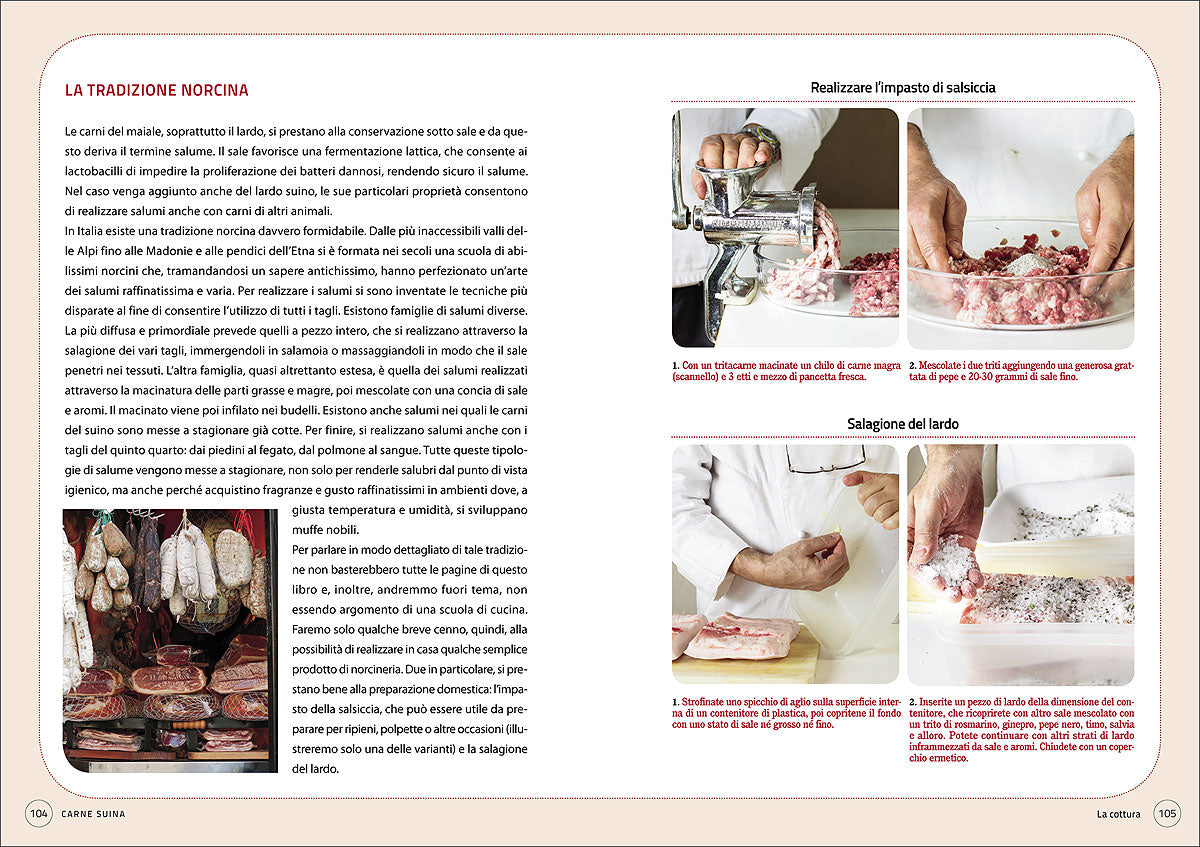 LA TRADIZIONE NORCINA

Le carni del maiale, soprattutto il lardo, si prestano alla conservazione sotto sale e da questo deriva il termine salume. Il sale favorisce una fermentazione lattica, che consente ai lactobacilli di impedire la proliferazione dei batteri dannosi, rendendo sicuro il salume. Nel caso venga aggiunto anche del lardo suino, le sue particolari proprietà consentono di realizzare salumi anche con carni di altri animali.
In Italia esiste una tradizione norcina davvero formidabile. Dalle più inaccessibili valli delle Alpi fino alle Madonie e alle pendici dell'Etna si è formata nei secoli una scuola di abilissimi norcini che, tramandandosi un sapere antichissimo, hanno perfezionato un'arte dei salumi raffinatissima e varia. Per realizzare i salumi si sono inventate le tecniche più disparate al fine di consentire l'utilizzo di tutti i tagli. Esistono famiglie di salumi diverse. La più diffusa e primordiale prevede quelli a pezzo intero, che si realizzano attraverso la salagione dei vari tagli, immergendoli in salamoia o massaggiandoli in modo che il sale penetri nei tessuti. L'altra famiglia, quasi altrettanto estesa, è quella dei salumi realizzati attraverso la macinatura delle parti grasse e magre, poi mescolate con una concia di sale e aromi. Il macinato viene poi infilato nei budelli. Esistono anche salumi nei quali le carni del suino sono messe a stagionare già cotte. Per finire, si realizzano salumi anche con i tagli del quinto quarto: dai piedini al fegato, dal polmone al sangue. Tutte queste tipologie di salume vengono messe a stagionare, non solo per renderle salubri dal punto di vista igienico, ma anche perché acquistino fragranze e gusto raffinatissimi in ambienti dove, a giusta temperatura e umidità, si sviluppano muffe nobili.
Per parlare in modo dettagliato di tale tradizione non basterebbero tutte le pagine di questo libro e, inoltre, andremmo fuori tema, non essendo argomento di una scuola di cucina. Faremo solo qualche breve cenno, quindi, alla possibilità di realizzare in casa qualche semplice prodotto di norcineria. Due in particolare, si prestano bene alla preparazione domestica: l'impasto della salsiccia, che può essere utile da preparare per ripieni, polpette o altre occasioni (illustreremo solo una delle varianti) e la salagione del lardo.

Realizzare l'impasto di salsiccia

1. Con un tritacarne macinate un chilo di carne magra (scannello) e 3 etti e mezzo di pancetta fresca.

2. Mescolate i due triti aggiungendo una generosa grattata di pepe e 20-30 grammi di sale fino.

Salagione del lardo

1. Strofinate uno spicchio di aglio sulla superficie interna di un contenitore di plastica, poi copritene il fondo con uno stato di sale né grosso né fino.

2. Inserite un pezzo di lardo della dimensione del contenitore, che ricoprirete con altro sale mescolato con un trito di rosmarino, ginepro, pepe nero, timo, salvia e alloro. Potete continuare con altri strati di lardo inframmezzati da sale e aromi. Chiudete con un coperchio ermetico.

104 CARNE SUINA

La cottura 105