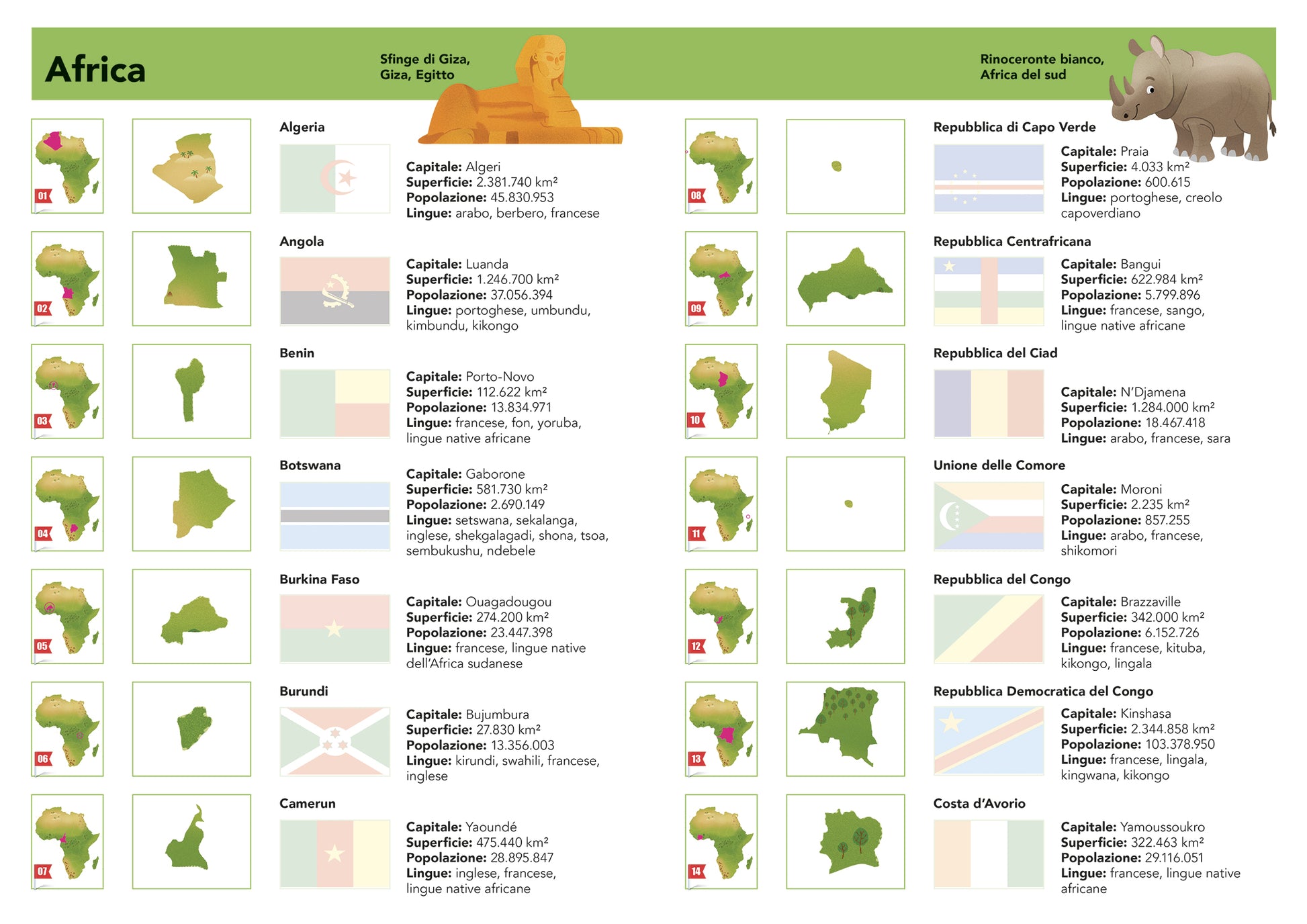 Africa

Sfinge di Giza, Giza, Egitto

Rinoceronte bianco, Africa del sud

01

Algeria

Capitale: Algeri
Superficie: 2.381.740 km²
Popolazione: 45.830.953
Lingue: arabo, berbero, francese

02

Angola

Capitale: Luanda
Superficie: 1.246.700 km²
Popolazione: 37.056.394
Lingue: portoghese, umbundu, kimbundu, kikongo

03

Benin

Capitale: Porto-Novo
Superficie: 112.622 km²
Popolazione: 13.834.971
Lingue: francese, fon, yoruba, lingue native africane

04

Botswana

Capitale: Gaborone
Superficie: 581.730 km²
Popolazione: 2.690.149
Lingue: setswana, sekalanga, inglese, shekgalagadi, shona, tsoa, sembukushu, ndebele

05

Burkina Faso

Capitale: Ouagadougou
Superficie: 274.200 km²
Popolazione: 23.447.398
Lingue: francese, lingue native dell'Africa sudanese

06

Burundi

Capitale: Bujumbura
Superficie: 27.830 km²
Popolazione: 13.356.003
Lingue: kirundi, swahili, francese, inglese

07

Camerun

Capitale: Yaoundé
Superficie: 475.440 km²
Popolazione: 28.895.847
Lingue: inglese, francese, lingue native africane

08

Repubblica di Capo Verde

Capitale: Praia
Superficie: 4.033 km²
Popolazione: 600.615
Lingue: portoghese, creolo capoverdiano

09

Repubblica Centrafricana

Capitale: Bangui
Superficie: 622.984 km²
Popolazione: 5.799.896
Lingue: francese, sango, lingue native africane

10

Repubblica del Ciad

Capitale: N'Djamena
Superficie: 1.284.000 km²
Popolazione: 18.467.418
Lingue: arabo, francese, sara

11

Unione delle Comore

Capitale: Moroni
Superficie: 2.235 km²
Popolazione: 857.255
Lingue: arabo, francese, shikomori

12

Repubblica del Congo

Capitale: Brazzaville
Superficie: 342.000 km²
Popolazione: 6.152.726
Lingue: francese, kituba, kikongo, lingala

13

Repubblica Democratica del Congo

Capitale: Kinshasa
Superficie: 2.344.858 km²
Popolazione: 103.378.950
Lingue: francese, lingala, kingwana, kikongo

14

Costa d'Avorio

Capitale: Yamoussoukro
Superficie: 322.463 km²
Popolazione: 29.116.051
Lingue: francese, lingue native africane