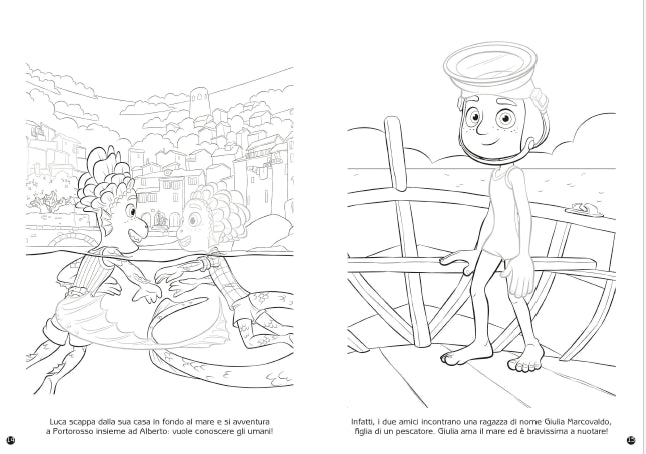 Luca scappa dalla sua casa in fondo al mare e si avventura a Portorosso insieme ad Alberto: vuole conoscere gli umani!

14

Infatti, i due amici incontrano una ragazza di nome Giulia Marcovaldo, figlia di un pescatore. Giulia ama il mare ed è bravissima a nuotare!

15