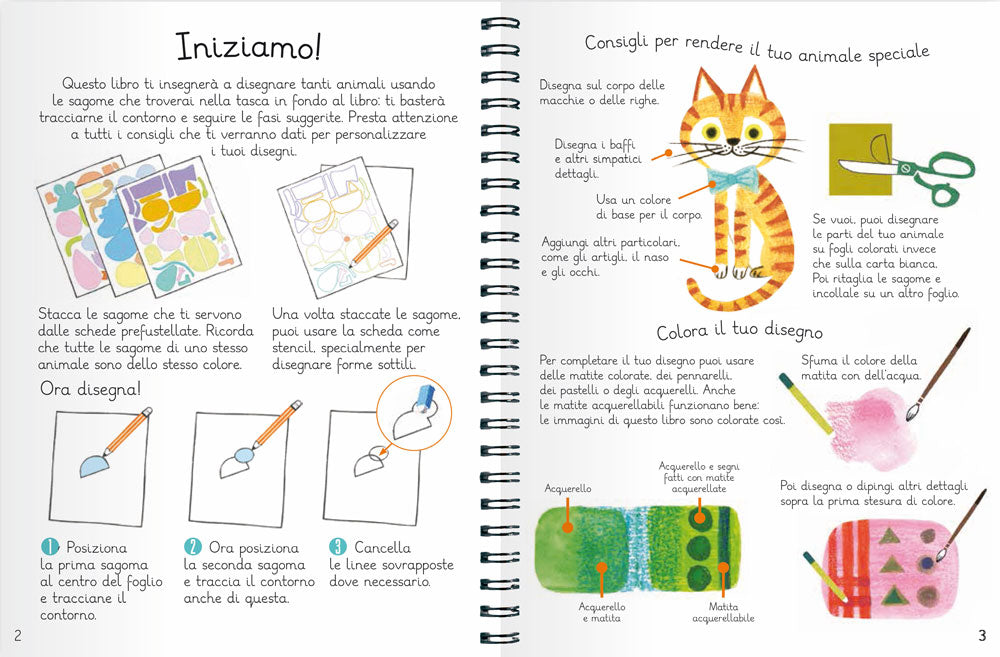 Iniziamo!

Questo libro ti insegnerà a disegnare tanti animali usando le sagome che troverai nella tasca in fondo al libro: ti basterà tracciarne il contorno e seguire le fasi suggerite. Presta attenzione a tutti i consigli che ti verranno dati per personalizzare i tuoi disegni.

Stacca le sagome che ti servono dalle schede prefustellate. Ricorda che tutte le sagome di uno stesso animale sono dello stesso colore.

Una volta staccate le sagome, puoi usare la scheda come stencil, specialmente per disegnare forme sottili.

Ora disegna!

1 Posiziona la prima sagoma al centro del foglio e tracciane il contorno.

2 Ora posiziona la seconda sagoma e traccia il contorno anche di questa.

3 Cancella le linee sovrapposte dove necessario.

2

Consigli per rendere il tuo animale speciale

Disegna sul corpo delle macchie o delle righe.

Disegna i baffi e altri simpatici dettagli.

Usa un colore di base per il corpo.

Aggiungi altri particolari, come gli artigli, il naso e gli occhi.

Se vuoi, puoi disegnare le parti del tuo animale su fogli colorati invece che sulla carta bianca. Poi ritaglia le sagome e incollale su un altro foglio.

Colora il tuo disegno

Per completare il tuo disegno puoi usare delle matite colorate, dei pennarelli, dei pastelli o degli acquerelli. Anche le matite acquerellabili funzionano bene: le immagini di questo libro sono colorate così.

Sfuma il colore della matita con dell'acqua.

Poi disegna o dipingi altri dettagli sopra la prima stesura di colore.

Acquerello

Acquerello e segni fatti con matite acquerellate

Acquerello e matita

Matita acquerellabile

3