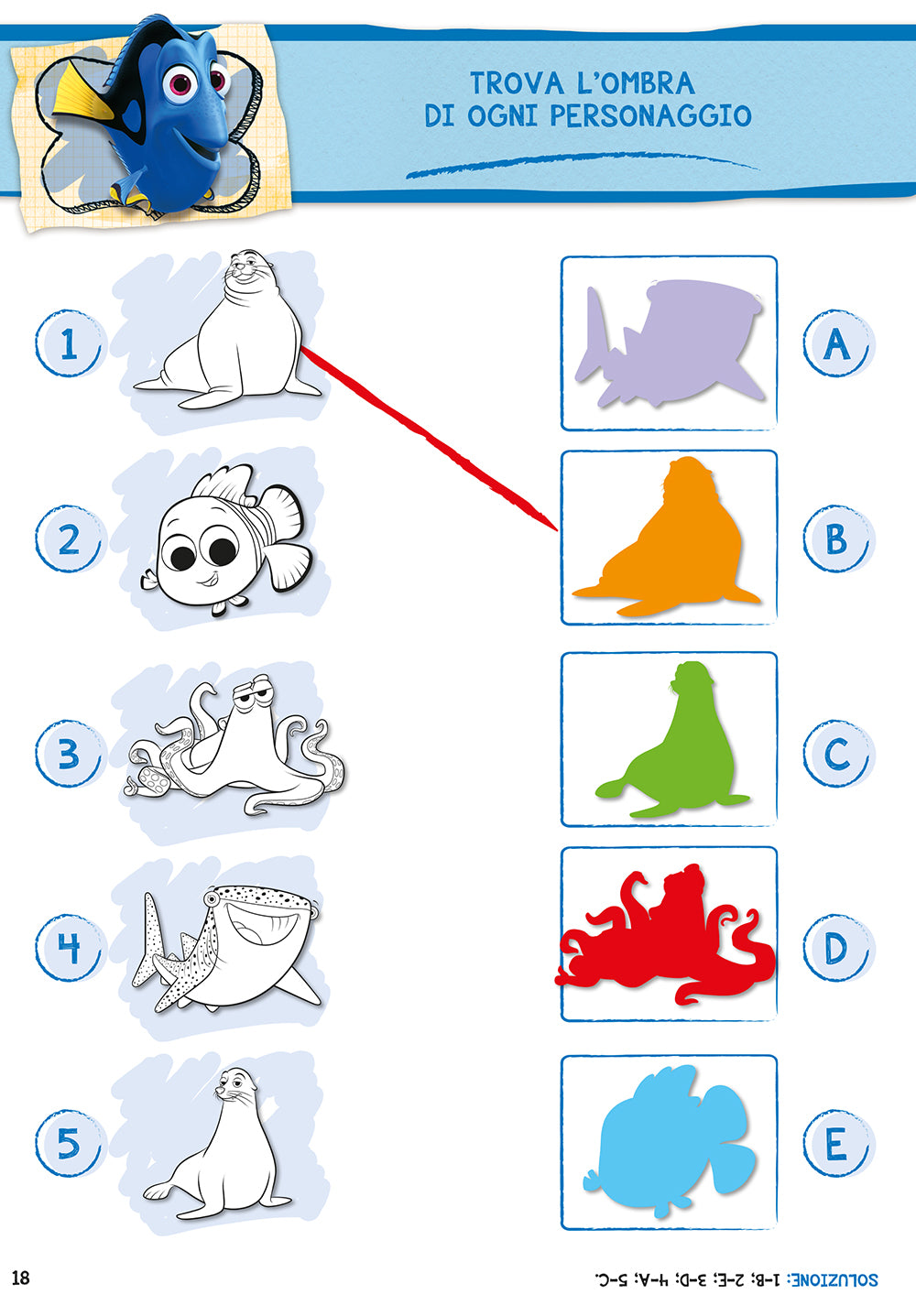 TROVA L'OMBRA
DI OGNI PERSONAGGIO

1

2

3

4

5

A

B

C

D

E

18

SOLUZIONE: 1-B; 2-E; 3-D; 4-A; 5-C.