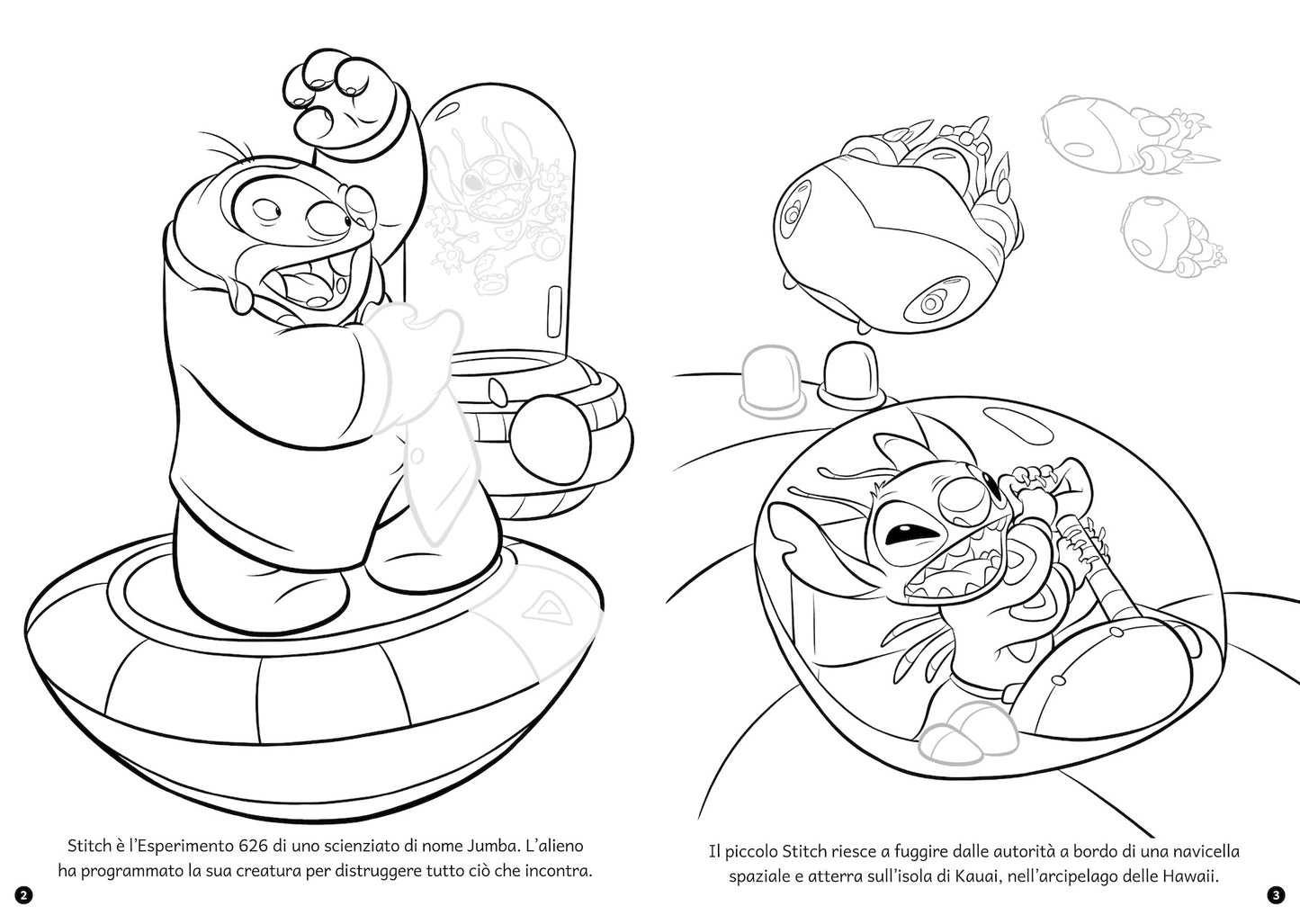 Stitch è l'Esperimento 626 di uno scienziato di nome Jumba. L'alieno ha programmato la sua creatura per distruggere tutto ciò che incontra.

2

Il piccolo Stitch riesce a fuggire dalle autorità a bordo di una navicella spaziale e atterra sull'isola di Kauai, nell'arcipelago delle Hawaii.

3