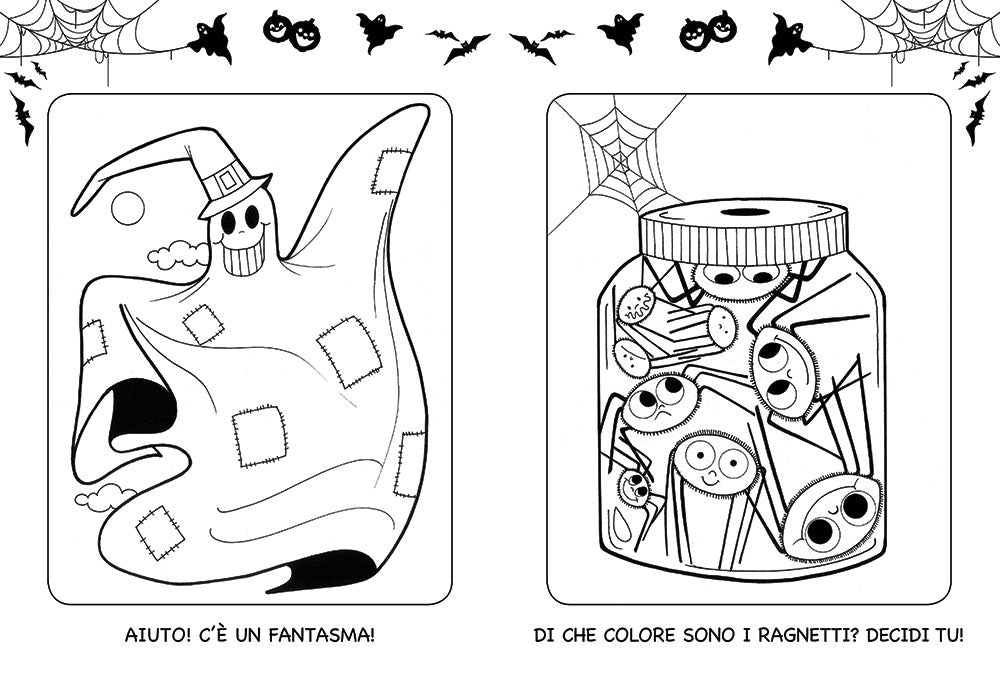 AIUTO! C'È UN FANTASMA!

DI CHE COLORE SONO I RAGNETTI? DECIDI TU!