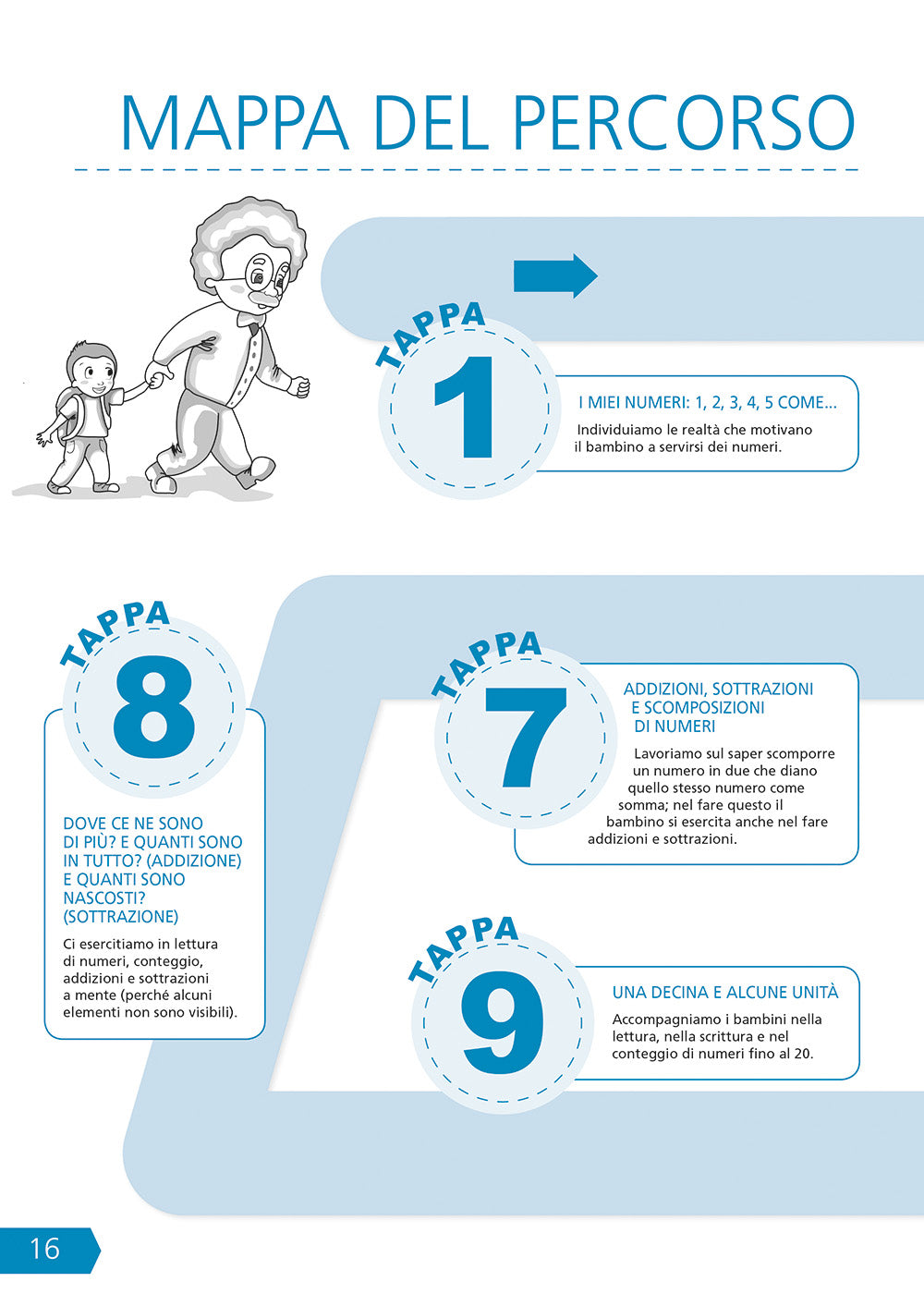 MAPPA DEL PERCORSO

TAPPA
1

I MIEI NUMERI: 1, 2, 3, 4, 5 COME...

Individuiamo le realtà che motivano il bambino a servirsi dei numeri.

TAPPA
8

DOVE CE NE SONO DI PIÙ? E QUANTI SONO IN TUTTO? (ADDIZIONE) E QUANTI SONO NASCOSTI? (SOTTRAZIONE)

Ci esercitiamo in lettura di numeri, conteggio, addizioni e sottrazioni a mente (perché alcuni elementi non sono visibili).

TAPPA
7

ADDIZIONI, SOTTRAZIONI E SCOMPOSIZIONI DI NUMERI

Lavoriamo sul saper scomporre un numero in due che diano quello stesso numero come somma; nel fare questo il bambino si esercita anche nel fare addizioni e sottrazioni.

TAPPA
9

UNA DECINA E ALCUNE UNITÀ

Accompagniamo i bambini nella lettura, nella scrittura e nel conteggio di numeri fino al 20.

16