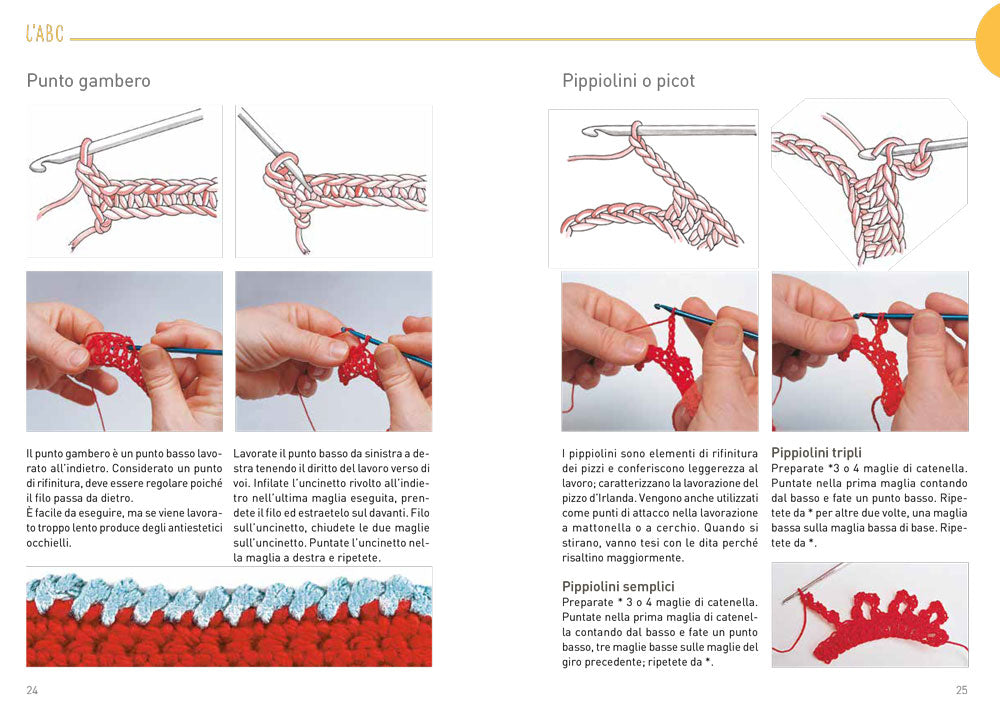 L'ABC

Punto gambero

Il punto gambero è un punto basso lavorato all'indietro. Considerato un punto di rifinitura, deve essere regolare poiché il filo passa da dietro.
È facile da eseguire, ma se viene lavorato troppo lento produce degli antiestetici occhielli.

Lavorate il punto basso da sinistra a destra tenendo il diritto del lavoro verso di voi. Infilate l'uncinetto rivolto all'indietro nell'ultima maglia eseguita, prendete il filo ed estraetelo sul davanti. Filo sull'uncinetto, chiudete le due maglie sull'uncinetto. Puntate l'uncinetto nella maglia a destra e ripetete.

24

Pippiolini o picot

I pippiolini sono elementi di rifinitura dei pizzi e conferiscono leggerezza al lavoro; caratterizzano la lavorazione del pizzo d'Irlanda. Vengono anche utilizzati come punti di attacco nella lavorazione a mattonella o a cerchio. Quando si stirano, vanno tesi con le dita perché risaltino maggiormente.

Pippiolini semplici
Preparate * 3 o 4 maglie di catenella. Puntate nella prima maglia di catenella contando dal basso e fate un punto basso, tre maglie basse sulle maglie del giro precedente; ripetete da *.

Pippiolini tripli
Preparate *3 o 4 maglie di catenella. Puntate nella prima maglia contando dal basso e fate un punto basso. Ripetete da * per altre due volte, una maglia bassa sulla maglia bassa di base. Ripetete da *.

25