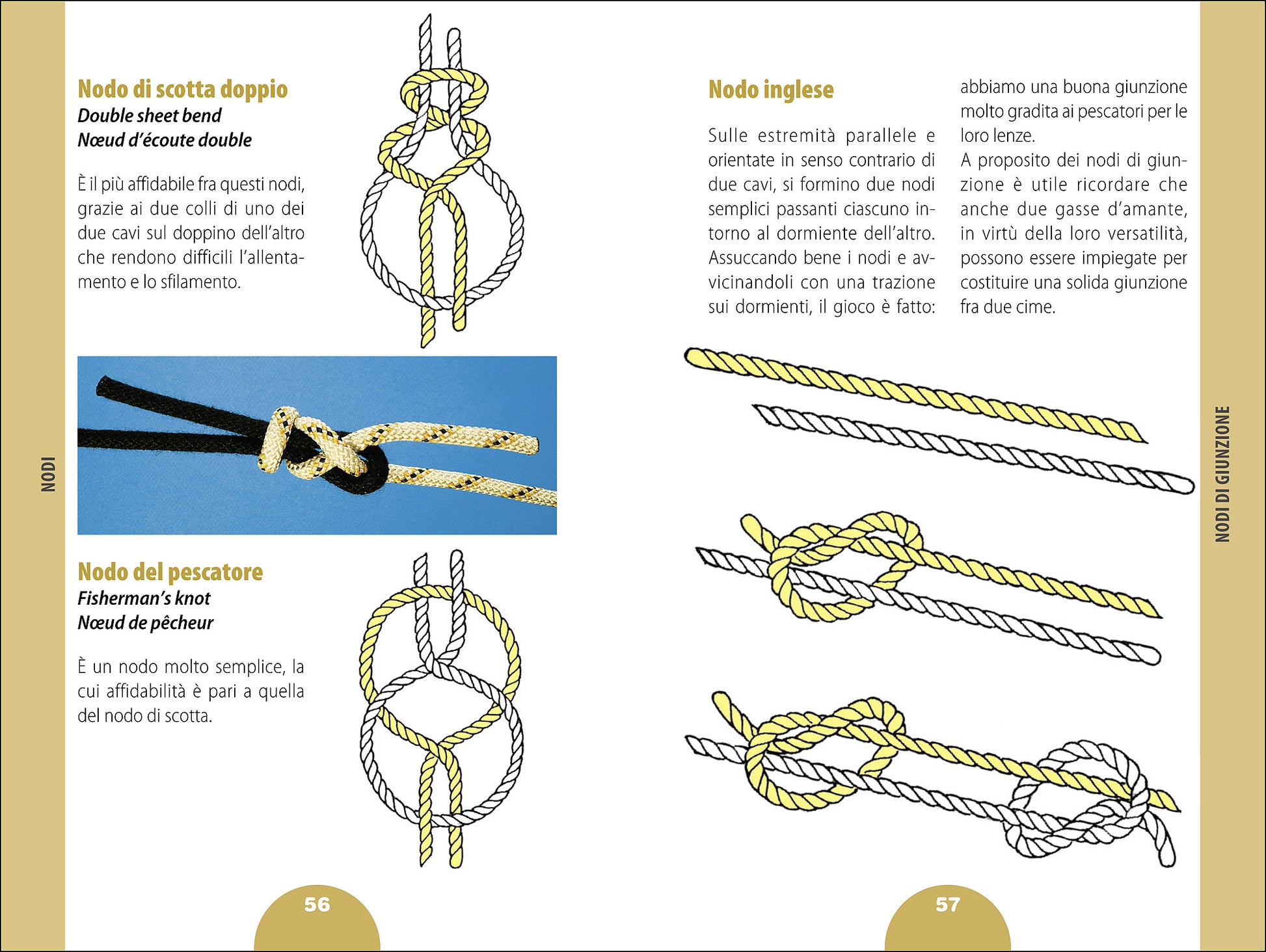 NODI

Nodo di scotta doppio
Double sheet bend
Nœud d'écoute double

È il più affidabile fra questi nodi, grazie ai due colli di uno dei due cavi sul doppino dell'altro che rendono difficili l'allentamento e lo sfilamento.

Nodo del pescatore
Fisherman's knot
Nœud de pêcheur

È un nodo molto semplice, la cui affidabilità è pari a quella del nodo di scotta.

56

Nodo inglese

Sulle estremità parallele e orientate in senso contrario di due cavi, si formino due nodi semplici passanti ciascuno intorno al dormiente dell'altro. Assuccando bene i nodi e avvicinandoli con una trazione sui dormienti, il gioco è fatto: abbiamo una buona giunzione molto gradita ai pescatori per le loro lenze.
A proposito dei nodi di giunzione è utile ricordare che anche due gasse d'amante, in virtù della loro versatilità, possono essere impiegate per costituire una solida giunzione fra due cime.

NODI DI GIUNZIONE

57