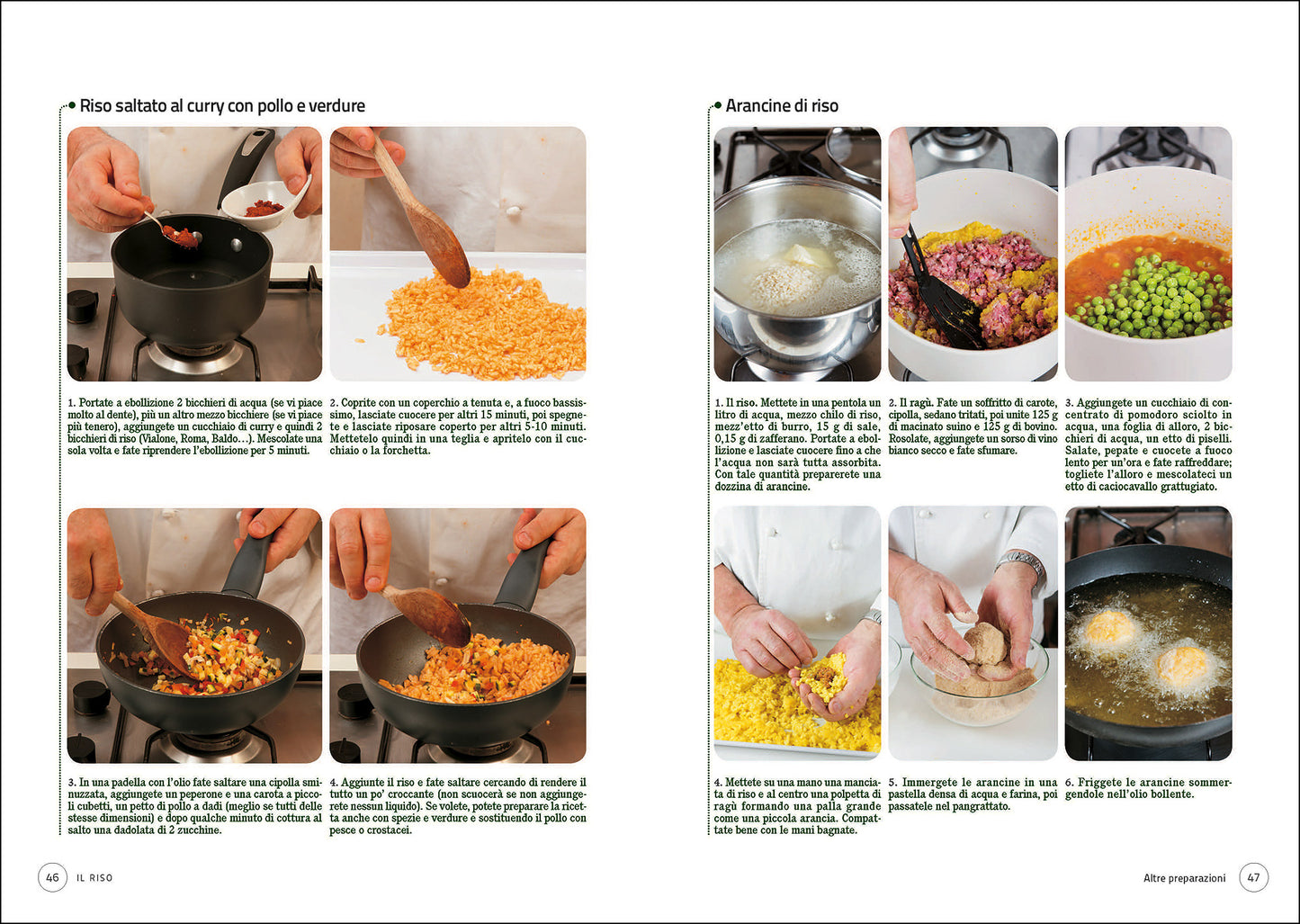 Riso saltato al curry con pollo e verdure

1. Portate a ebollizione 2 bicchieri di acqua (se vi piace molto al dente), più un altro mezzo bicchiere (se vi piace più tenero), aggiungete un cucchiaio di curry e quindi 2 bicchieri di riso (Vialone, Roma, Baldo…). Mescolate una sola volta e fate riprendere l'ebollizione per 5 minuti.

2. Coprite con un coperchio a tenuta e, a fuoco bassissimo, lasciate cuocere per altri 15 minuti, poi spegnete e lasciate riposare coperto per altri 5-10 minuti. Mettetelo quindi in una teglia e apritelo con il cucchiaio o la forchetta.

3. In una padella con l'olio fate saltare una cipolla sminuzzata, aggiungete un peperone e una carota a piccoli cubetti, un petto di pollo a dadi (meglio se tutti delle stesse dimensioni) e dopo qualche minuto di cottura al salto una dadolata di 2 zucchine.

4. Aggiunte il riso e fate saltare cercando di rendere il tutto un po' croccante (non scuocerà se non aggiungerete nessun liquido). Se volete, potete preparare la ricetta anche con spezie e verdure e sostituendo il pollo con pesce o crostacei.

46 IL RISO

Arancine di riso

1. Il riso. Mettete in una pentola un litro di acqua, mezzo chilo di riso, mezz'etto di burro, 15 g di sale, 0,15 g di zafferano. Portate a ebollizione e lasciate cuocere fino a che l'acqua non sarà tutta assorbita. Con tale quantità preparerete una dozzina di arancine.

2. Il ragù. Fate un soffritto di carote, cipolla, sedano tritati, poi unite 125 g di macinato suino e 125 g di bovino. Rosolate, aggiungete un sorso di vino bianco secco e fate sfumare.

3. Aggiungete un cucchiaio di concentrato di pomodoro sciolto in acqua, una foglia di alloro, 2 bicchieri di acqua, un etto di piselli. Salate, pepate e cuocete a fuoco lento per un'ora e fate raffreddare; togliete l'alloro e mescolateci un etto di caciocavallo grattugiato.

4. Mettete su una mano una manciata di riso e al centro una polpetta di ragù formando una palla grande come una piccola arancia. Compattate bene con le mani bagnate.

5. Immergete le arancine in una pastella densa di acqua e farina, poi passatele nel pangrattato.

6. Friggete le arancine sommergendole nell'olio bollente.

Altre preparazioni 47