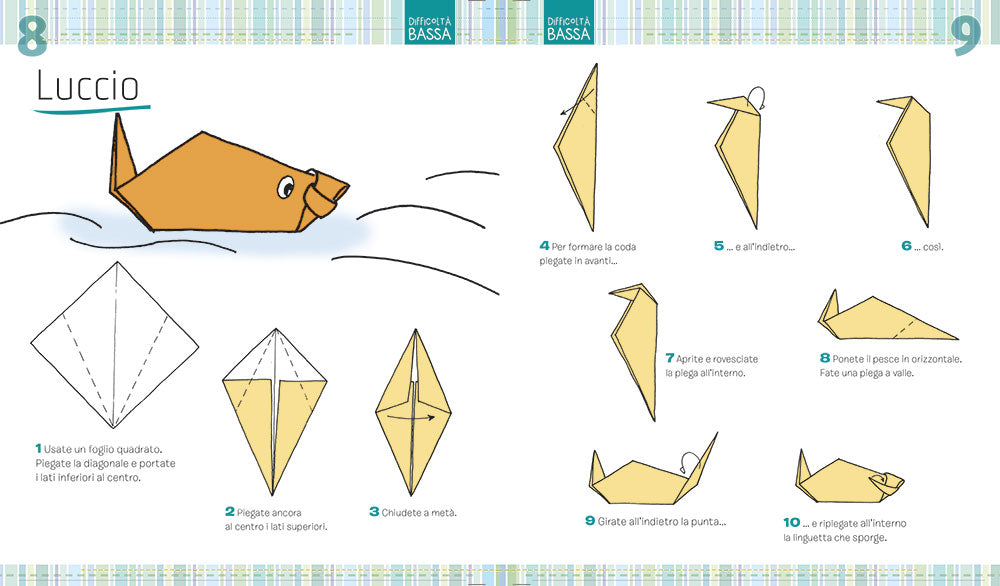 8

DIFFICOLTÀ BASSA

Luccio

1 Usate un foglio quadrato. Piegate la diagonale e portate i lati inferiori al centro.

2 Piegate ancora al centro i lati superiori.

3 Chiudete a metà.

DIFFICOLTÀ BASSA

9

4 Per formare la coda piegate in avanti...

5 ... e all'indietro...

6 ... così.

7 Aprite e rovesciate la piega all'interno.

8 Ponete il pesce in orizzontale. Fate una piega a valle.

9 Girate all'indietro la punta...

10 ... e ripiegate all'interno la linguetta che sporge.