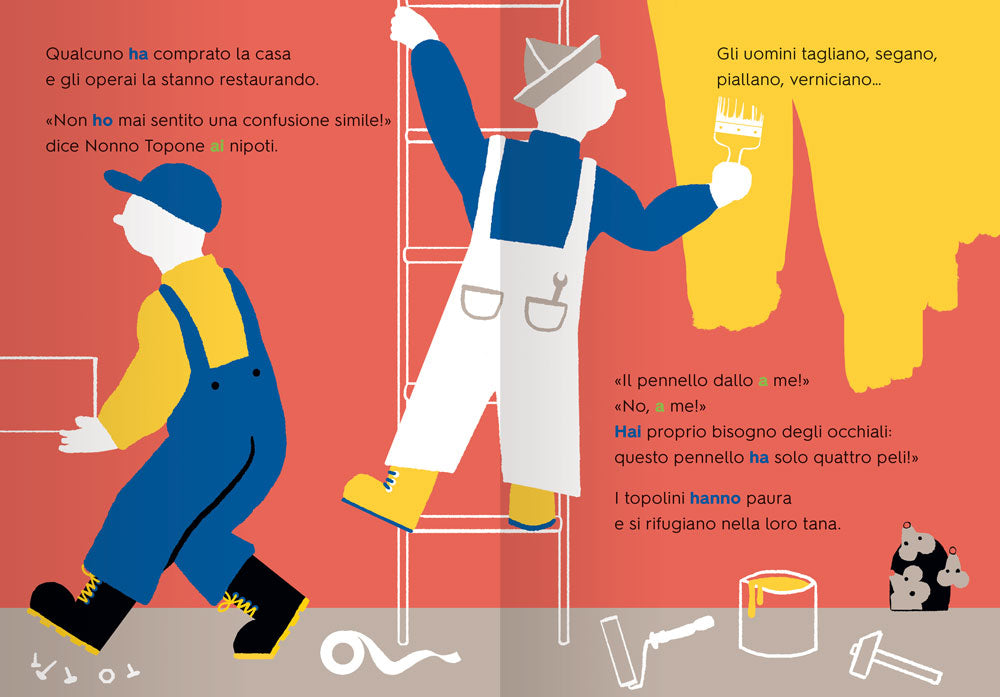 Qualcuno ha comprato la casa e gli operai la stanno restaurando.

«Non ho mai sentito una confusione simile!» dice Nonno Topone ai nipoti.

Gli uomini tagliano, segano, piallano, verniciano...

«Il pennello dallo a me!»
«No, a me!»
Hai proprio bisogno degli occhiali: questo pennello ha solo quattro peli!»

I topolini hanno paura e si rifugiano nella loro tana.