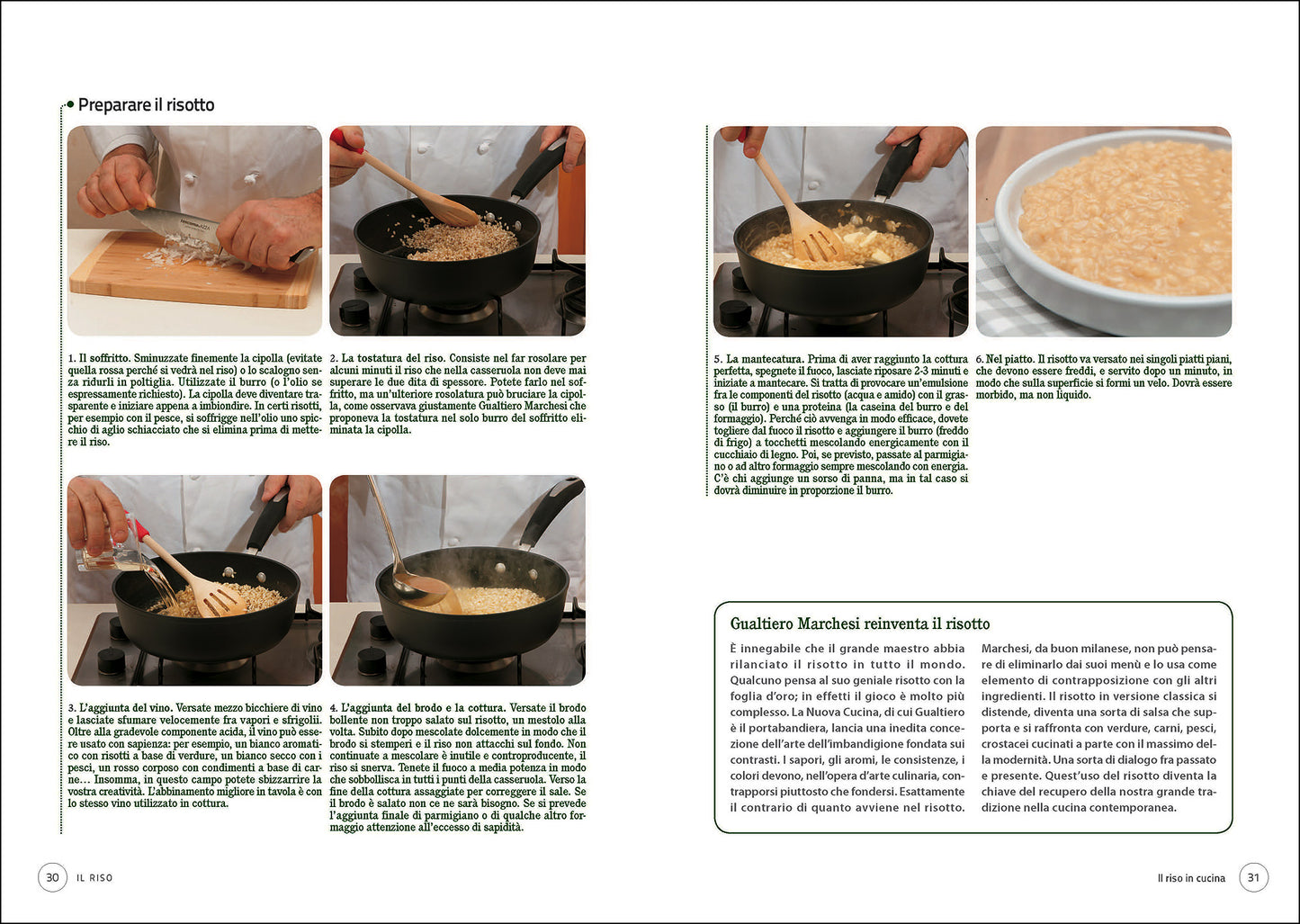 Preparare il risotto

1. Il soffritto. Sminuzzate finemente la cipolla (evitate quella rossa perché si vedrà nel riso) o lo scalogno senza ridurli in poltiglia. Utilizzate il burro (o l'olio se espressamente richiesto). La cipolla deve diventare trasparente e iniziare appena a imbiondire. In certi risotti, per esempio con il pesce, si soffrigge nell'olio uno spicchio di aglio schiacciato che si elimina prima di mettere il riso.

2. La tostatura del riso. Consiste nel far rosolare per alcuni minuti il riso che nella casseruola non deve mai superare le due dita di spessore. Potete farlo nel soffritto, ma un'ulteriore rosolatura può bruciare la cipolla, come osservava giustamente Gualtiero Marchesi che proponeva la tostatura nel solo burro del soffritto eliminata la cipolla.

3. L'aggiunta del vino. Versate mezzo bicchiere di vino e lasciate sfumare velocemente fra vapori e sfrigolii. Oltre alla gradevole componente acida, il vino può essere usato con sapienza: per esempio, un bianco aromatico con risotti a base di verdure, un bianco secco con i pesci, un rosso corposo con condimenti a base di carne... Insomma, in questo campo potete sbizzarrire la vostra creatività. L'abbinamento migliore in tavola è con lo stesso vino utilizzato in cottura.

4. L'aggiunta del brodo e la cottura. Versate il brodo bollente non troppo salato sul risotto, un mestolo alla volta. Subito dopo mescolate dolcemente in modo che il brodo si stemperi e il riso non attacchi sul fondo. Non continuate a mescolare è inutile e controproducente, il riso si snerva. Tenete il fuoco a media potenza in modo che sobbollisca in tutti i punti della casseruola. Verso la fine della cottura assaggiate per correggere il sale. Se il brodo è salato non ce ne sarà bisogno. Se si prevede l'aggiunta finale di parmigiano o di qualche altro formaggio attenzione all'eccesso di sapidità.

5. La mantecatura. Prima di aver raggiunto la cottura perfetta, spegnete il fuoco, lasciate riposare 2-3 minuti e iniziate a mantecare. Si tratta di provocare un'emulsione fra le componenti del risotto (acqua e amido) con il grasso (il burro) e una proteina (la caseina del burro e del formaggio). Perché ciò avvenga in modo efficace, dovete togliere dal fuoco il risotto e aggiungere il burro (freddo di frigo) a tocchetti mescolando energicamente con il cucchiaio di legno. Poi, se previsto, passate al parmigiano o ad altro formaggio sempre mescolando con energia. C'è chi aggiunge un sorso di panna, ma in tal caso si dovrà diminuire in proporzione il burro.

6. Nel piatto. Il risotto va versato nei singoli piatti piani, che devono essere freddi, e servito dopo un minuto, in modo che sulla superficie si formi un velo. Dovrà essere morbido, ma non liquido.

Gualtiero Marchesi reinventa il risotto

È innegabile che il grande maestro abbia rilanciato il risotto in tutto il mondo. Qualcuno pensa al suo geniale risotto con la foglia d'oro; in effetti il gioco è molto più complesso. La Nuova Cucina, di cui Gualtiero è il portabandiera, lancia una inedita concezione dell'arte dell'imbandigione fondata sui contrasti. I sapori, gli aromi, le consistenze, i colori devono, nell'opera d'arte culinaria, contrapporsi piuttosto che fondersi. Esattamente il contrario di quanto avviene nel risotto. Marchesi, da buon milanese, non può pensare di eliminarlo dai suoi menù e lo usa come elemento di contrapposizione con gli altri ingredienti. Il risotto in versione classica si distende, diventa una sorta di salsa che supporta e si raffronta con verdure, carni, pesci, crostacei cucinati a parte con il massimo della modernità. Una sorta di dialogo fra passato e presente. Quest'uso del risotto diventa la chiave del recupero della nostra grande tradizione nella cucina contemporanea.

30 IL RISO

Il riso in cucina 31