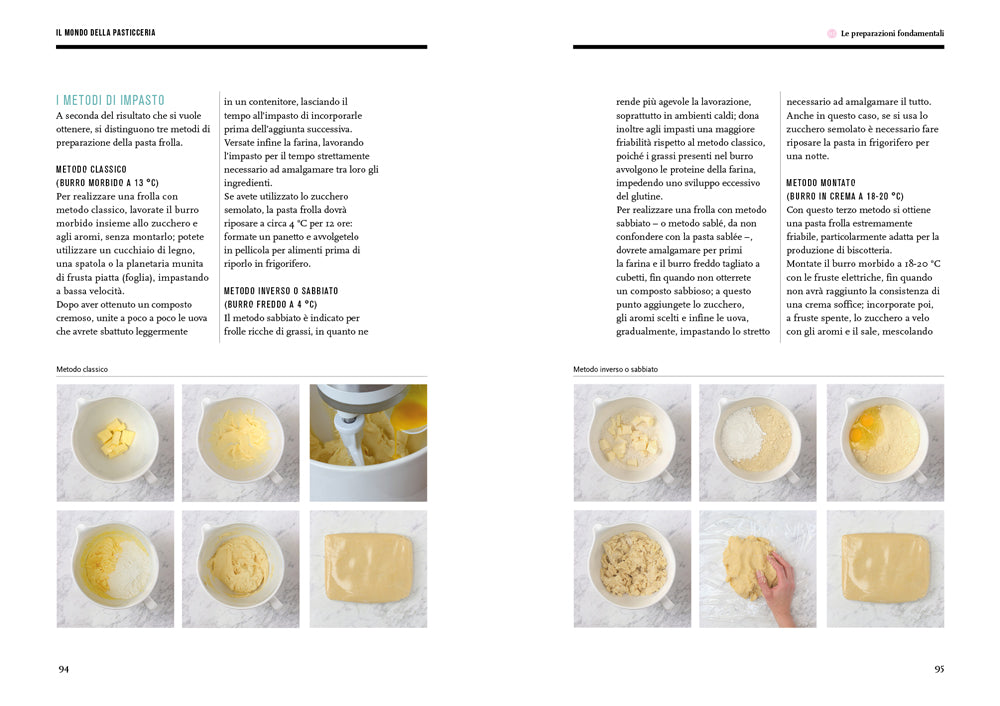 IL MONDO DELLA PASTICCERIA

I METODI DI IMPASTO
A seconda del risultato che si vuole ottenere, si distinguono tre metodi di preparazione della pasta frolla.

METODO CLASSICO
(BURRO MORBIDO A 13 °C)
Per realizzare una frolla con metodo classico, lavorate il burro morbido insieme allo zucchero e agli aromi, senza montarlo; potete utilizzare un cucchiaio di legno, una spatola o la planetaria munita di frusta piatta (foglia), impastando a bassa velocità.
Dopo aver ottenuto un composto cremoso, unite a poco a poco le uova che avrete sbattuto leggermente in un contenitore, lasciando il tempo all'impasto di incorporarle prima dell'aggiunta successiva.
Versate infine la farina, lavorando l'impasto per il tempo strettamente necessario ad amalgamare tra loro gli ingredienti.
Se avete utilizzato lo zucchero semolato, la pasta frolla dovrà riposare a circa 4 °C per 12 ore: formate un panetto e avvolgetelo in pellicola per alimenti prima di riporlo in frigorifero.

METODO INVERSO O SABBIATO
(BURRO FREDDO A 4 °C)
Il metodo sabbiato è indicato per frolle ricche di grassi, in quanto ne

Metodo classico

94

Le preparazioni fondamentali

rende più agevole la lavorazione, soprattutto in ambienti caldi; dona inoltre agli impasti una maggiore friabilità rispetto al metodo classico, poiché i grassi presenti nel burro avvolgono le proteine della farina, impedendo uno sviluppo eccessivo del glutine.
Per realizzare una frolla con metodo sabbiato – o metodo sablé, da non confondere con la pasta sablée –, dovrete amalgamare per primi la farina e il burro freddo tagliato a cubetti, fin quando non otterrete un composto sabbioso; a questo punto aggiungete lo zucchero, gli aromi scelti e infine le uova, gradualmente, impastando lo stretto necessario ad amalgamare il tutto.
Anche in questo caso, se si usa lo zucchero semolato è necessario fare riposare la pasta in frigorifero per una notte.

METODO MONTATO
(BURRO IN CREMA A 18-20 °C)
Con questo terzo metodo si ottiene una pasta frolla estremamente friabile, particolarmente adatta per la produzione di biscotteria.
Montate il burro morbido a 18-20 °C con le fruste elettriche, fin quando non avrà raggiunto la consistenza di una crema soffice; incorporate poi, a fruste spente, lo zucchero a velo con gli aromi e il sale, mescolando

Metodo inverso o sabbiato

95