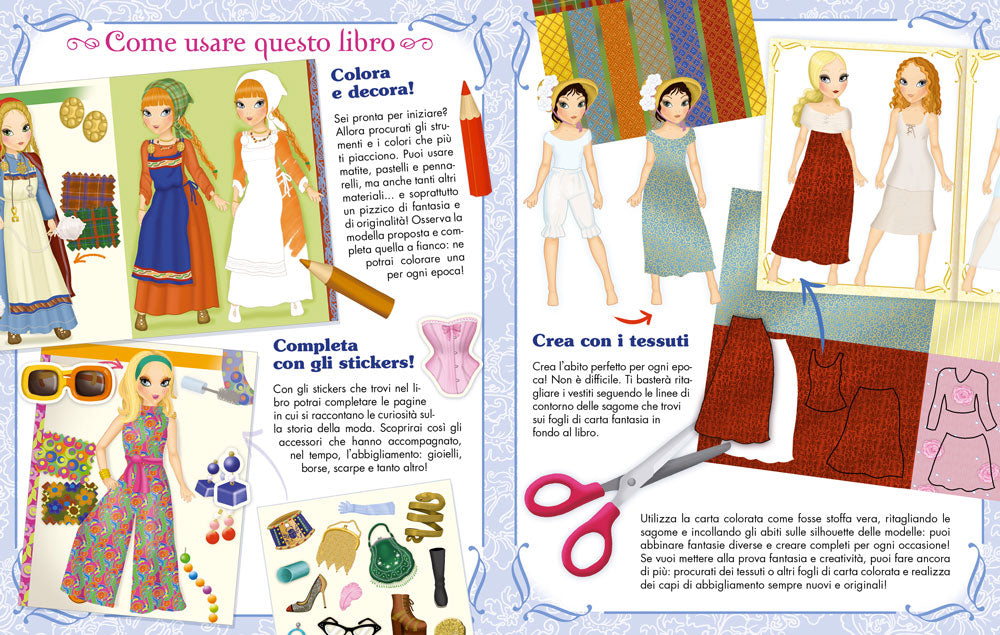 Come usare questo libro

Colora e decora!

Sei pronta per iniziare? Allora procurati gli strumenti e i colori che più ti piacciono. Puoi usare matite, pastelli e pennarelli, ma anche tanti altri materiali... e soprattutto un pizzico di fantasia e di originalità! Osserva la modella proposta e completa quella a fianco: ne potrai colorare una per ogni epoca!

Completa con gli stickers!

Con gli stickers che trovi nel libro potrai completare le pagine in cui si raccontano le curiosità sulla storia della moda. Scoprirai così gli accessori che hanno accompagnato, nel tempo, l'abbigliamento: gioielli, borse, scarpe e tanto altro!

Crea con i tessuti

Crea l'abito perfetto per ogni epoca! Non è difficile. Ti basterà ritagliare i vestiti seguendo le linee di contorno delle sagome che trovi sui fogli di carta fantasia in fondo al libro.

Utilizza la carta colorata come fosse stoffa vera, ritagliando le sagome e incollando gli abiti sulle silhouette delle modelle: puoi abbinare fantasie diverse e creare completi per ogni occasione! Se vuoi mettere alla prova fantasia e creatività, puoi fare ancora di più: procurati dei tessuti o altri fogli di carta colorata e realizza dei capi di abbigliamento sempre nuovi e originali!