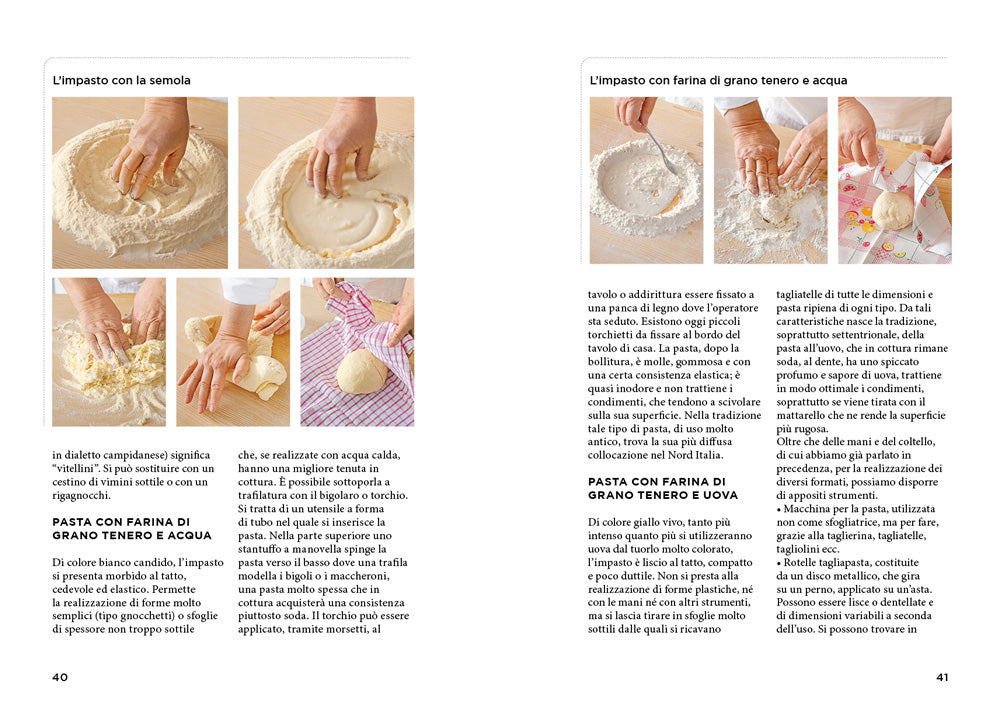 L'impasto con la semola

in dialetto campidanese) significa "vitellini". Si può sostituire con un cestino di vimini sottile o con un rigagnocchi.

PASTA CON FARINA DI GRANO TENERO E ACQUA

Di colore bianco candido, l'impasto si presenta morbido al tatto, cedevole ed elastico. Permette la realizzazione di forme molto semplici (tipo gnocchetti) o sfoglie di spessore non troppo sottile

che, se realizzate con acqua calda, hanno una migliore tenuta in cottura. È possibile sottoporla a trafilatura con il bigolaro o torchio. Si tratta di un utensile a forma di tubo nel quale si inserisce la pasta. Nella parte superiore uno stantuffo a manovella spinge la pasta verso il basso dove una trafila modella i bigoli o i maccheroni, una pasta molto spessa che in cottura acquisterà una consistenza piuttosto soda. Il torchio può essere applicato, tramite morsetti, al

40

L'impasto con farina di grano tenero e acqua

tavolo o addirittura essere fissato a una panca di legno dove l'operatore sta seduto. Esistono oggi piccoli torchietti da fissare al bordo del tavolo di casa. La pasta, dopo la bollitura, è molle, gommosa e con una certa consistenza elastica; è quasi inodore e non trattiene i condimenti, che tendono a scivolare sulla sua superficie. Nella tradizione tale tipo di pasta, di uso molto antico, trova la sua più diffusa collocazione nel Nord Italia.

PASTA CON FARINA DI GRANO TENERO E UOVA

Di colore giallo vivo, tanto più intenso quanto più si utilizzeranno uova dal tuorlo molto colorato, l'impasto è liscio al tatto, compatto e poco duttile. Non si presta alla realizzazione di forme plastiche, né con le mani né con altri strumenti, ma si lascia tirare in sfoglie molto sottili dalle quali si ricavano

tagliatelle di tutte le dimensioni e pasta ripiena di ogni tipo. Da tali caratteristiche nasce la tradizione, soprattutto settentrionale, della pasta all'uovo, che in cottura rimane soda, al dente, ha uno spiccato profumo e sapore di uova, trattiene in modo ottimale i condimenti, soprattutto se viene tirata con il mattarello che ne rende la superficie più rugosa.
Oltre che delle mani e del coltello, di cui abbiamo già parlato in precedenza, per la realizzazione dei diversi formati, possiamo disporre di appositi strumenti.
• Macchina per la pasta, utilizzata non come sfogliatrice, ma per fare, grazie alla taglierina, tagliatelle, tagliolini ecc.
• Rotelle tagliapasta, costituite da un disco metallico, che gira su un perno, applicato su un'asta. Possono essere lisce o dentellate e di dimensioni variabili a seconda dell'uso. Si possono trovare in

41