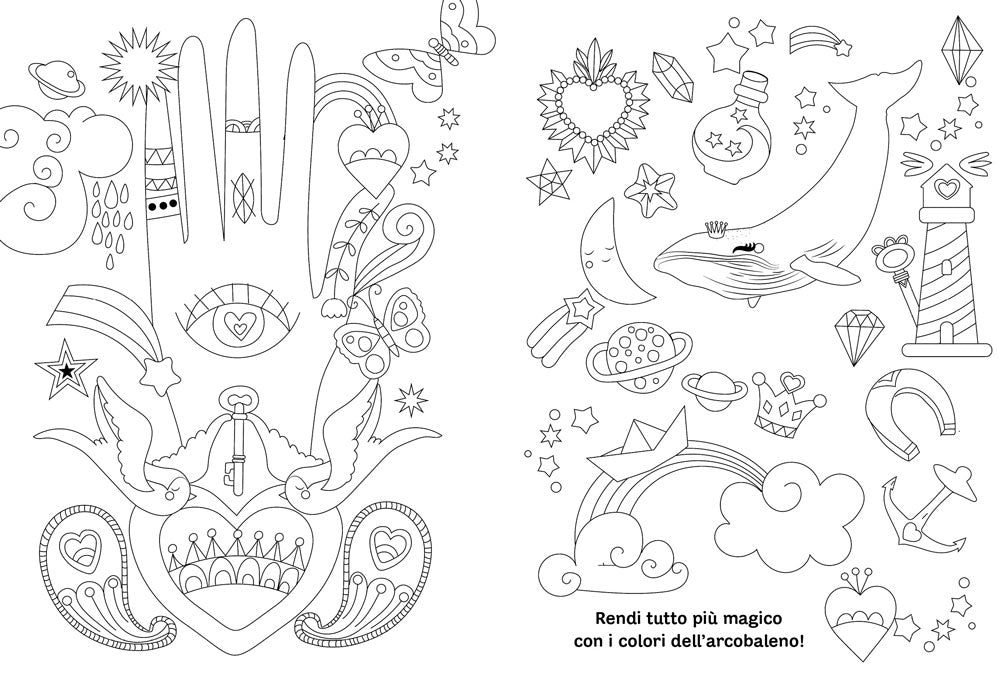 Rendi tutto più magico con i colori dell'arcobaleno!