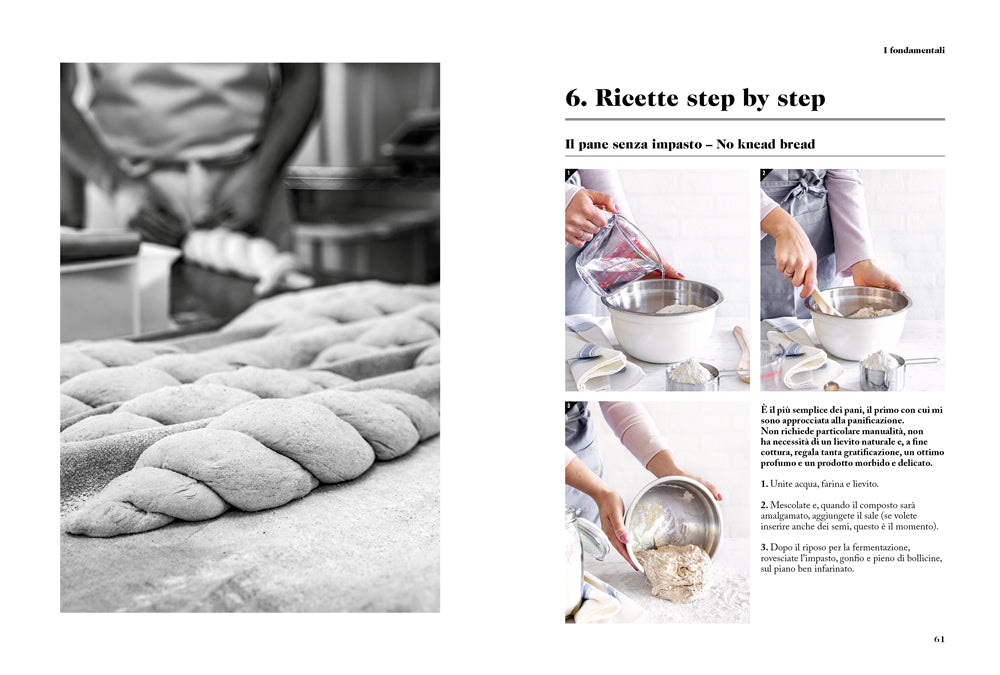 I fondamentali

6. Ricette step by step

Il pane senza impasto – No knead bread

1

2

3

È il più semplice dei pani, il primo con cui mi sono approcciata alla panificazione. Non richiede particolare manualità, non ha necessità di un lievito naturale e, a fine cottura, regala tanta gratificazione, un ottimo profumo e un prodotto morbido e delicato.

1. Unite acqua, farina e lievito.

2. Mescolate e, quando il composto sarà amalgamato, aggiungete il sale (se volete inserire anche dei semi, questo è il momento).

3. Dopo il riposo per la fermentazione, rovesciate l'impasto, gonfio e pieno di bollicine, sul piano ben infarinato.

61