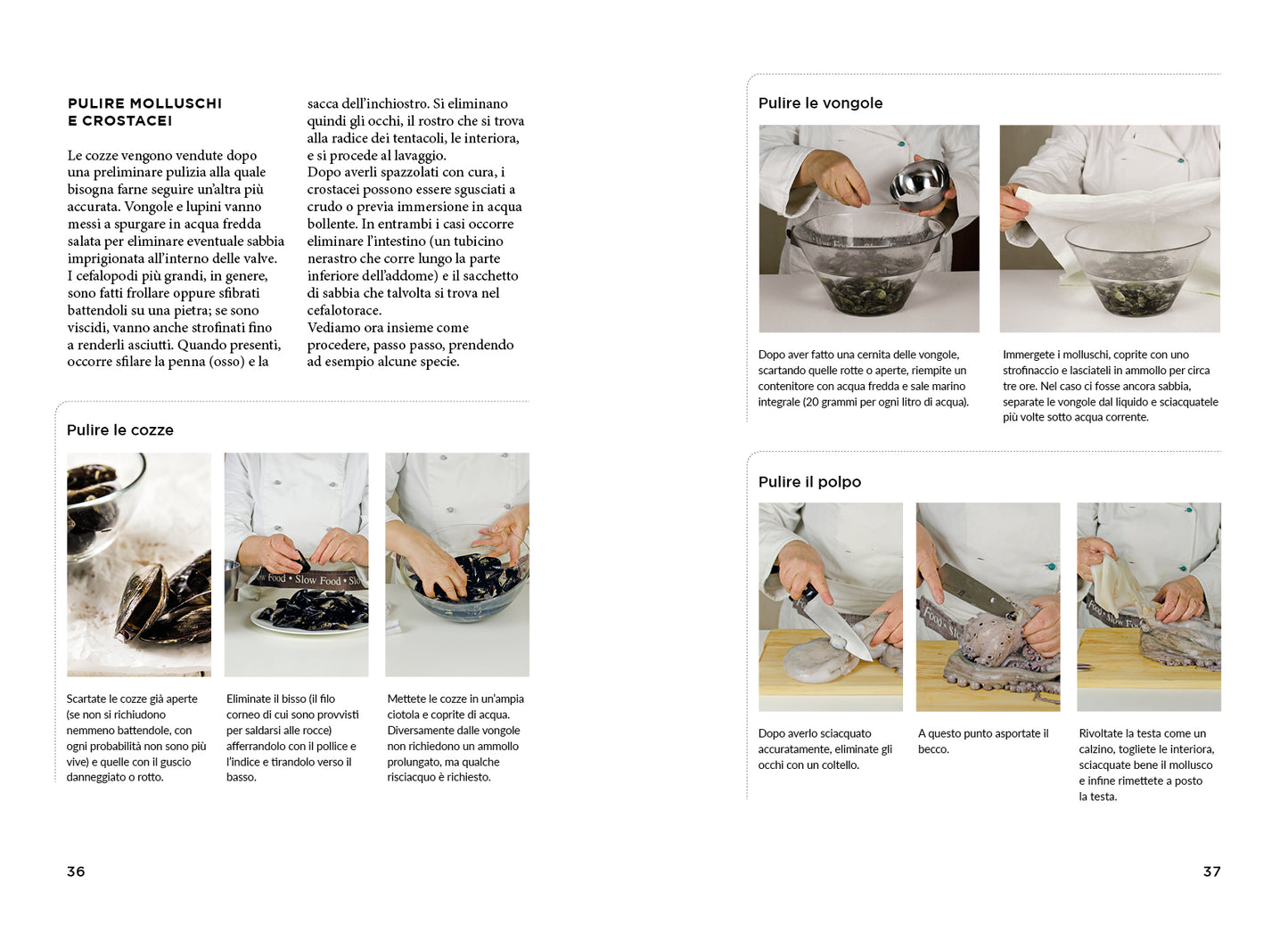 PULIRE MOLLUSCHI E CROSTACEI

Le cozze vengono vendute dopo una preliminare pulizia alla quale bisogna farne seguire un'altra più accurata. Vongole e lupini vanno messi a spurgare in acqua fredda salata per eliminare eventuale sabbia imprigionata all'interno delle valve. I cefalopodi più grandi, in genere, sono fatti frollare oppure sfibrati battendoli su una pietra; se sono viscidi, vanno anche strofinati fino a renderli asciutti. Quando presenti, occorre sfilare la penna (osso) e la sacca dell'inchiostro. Si eliminano quindi gli occhi, il rostro che si trova alla radice dei tentacoli, le interiora, e si procede al lavaggio.
Dopo averli spazzolati con cura, i crostacei possono essere sgusciati a crudo o previa immersione in acqua bollente. In entrambi i casi occorre eliminare l'intestino (un tubicino nerastro che corre lungo la parte inferiore dell'addome) e il sacchetto di sabbia che talvolta si trova nel cefalotorace.
Vediamo ora insieme come procedere, passo passo, prendendo ad esempio alcune specie.

Pulire le cozze

Food • Slow Food • Slo

Scartate le cozze già aperte (se non si richiudono nemmeno battendole, con ogni probabilità non sono più vive) e quelle con il guscio danneggiato o rotto.

Eliminate il bisso (il filo corneo di cui sono provvisti per saldarsi alle rocce) afferrandolo con il pollice e l'indice e tirandolo verso il basso.

Mettete le cozze in un'ampia ciotola e coprite di acqua. Diversamente dalle vongole non richiedono un ammollo prolungato, ma qualche risciacquo è richiesto.

36

Pulire le vongole

Dopo aver fatto una cernita delle vongole, scartando quelle rotte o aperte, riempite un contenitore con acqua fredda e sale marino integrale (20 grammi per ogni litro di acqua).

Immergete i molluschi, coprite con uno strofinaccio e lasciateli in ammollo per circa tre ore. Nel caso ci fosse ancora sabbia, separate le vongole dal liquido e sciacquatele più volte sotto acqua corrente.

Pulire il polpo

Dopo averlo sciacquato accuratamente, eliminate gli occhi con un coltello.

A questo punto asportate il becco.

Rivoltate la testa come un calzino, togliete le interiora, sciacquate bene il mollusco e infine rimettete a posto la testa.

37