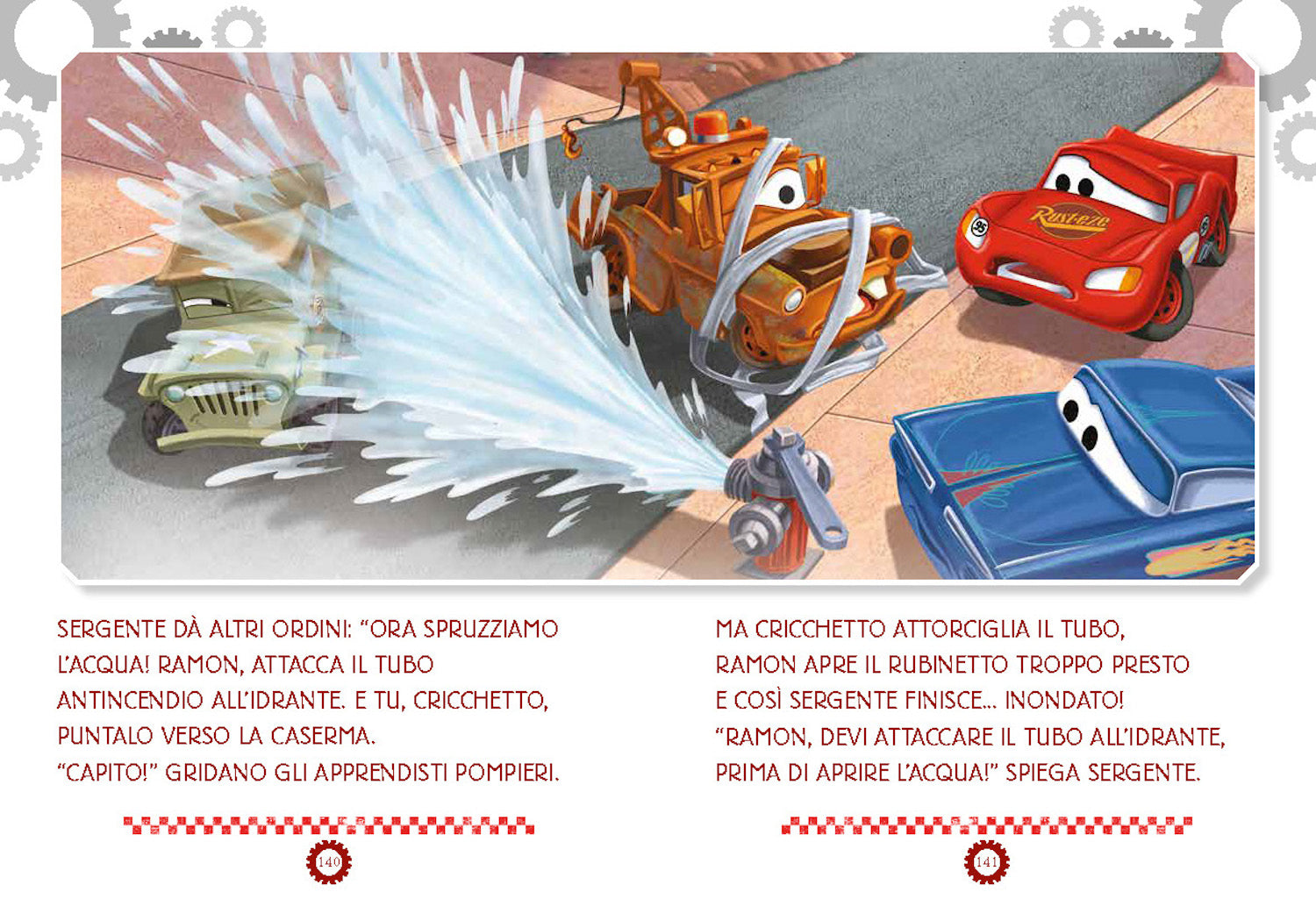 Rust-eze

95

SERGENTE DÀ ALTRI ORDINI: "ORA SPRUZZIAMO L'ACQUA! RAMON, ATTACCA IL TUBO ANTINCENDIO ALL'IDRANTE. E TU, CRICCHETTO, PUNTALO VERSO LA CASERMA.
"CAPITO!" GRIDANO GLI APPRENDISTI POMPIERI.

140

MA CRICCHETTO ATTORCIGLIA IL TUBO, RAMON APRE IL RUBINETTO TROPPO PRESTO E COSÌ SERGENTE FINISCE... INONDATO!
"RAMON, DEVI ATTACCARE IL TUBO ALL'IDRANTE, PRIMA DI APRIRE L'ACQUA!" SPIEGA SERGENTE.

141