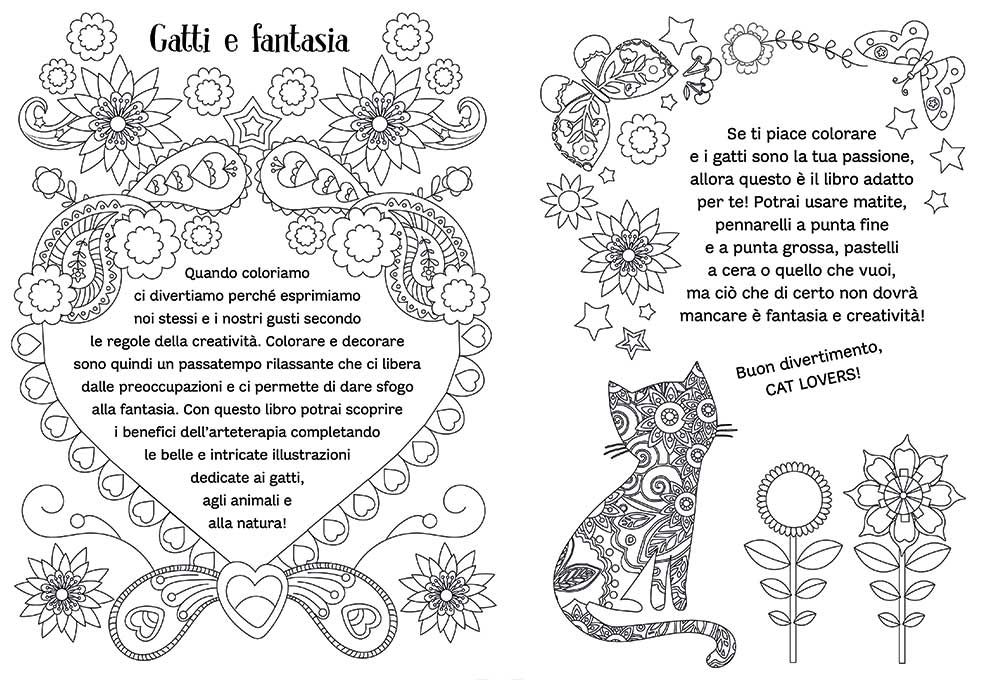 Gatti e fantasia

Quando coloriamo ci divertiamo perché esprimiamo noi stessi e i nostri gusti secondo le regole della creatività. Colorare e decorare sono quindi un passatempo rilassante che ci libera dalle preoccupazioni e ci permette di dare sfogo alla fantasia. Con questo libro potrai scoprire i benefici dell'arteterapia completando le belle e intricate illustrazioni dedicate ai gatti, agli animali e alla natura!

Se ti piace colorare e i gatti sono la tua passione, allora questo è il libro adatto per te! Potrai usare matite, pennarelli a punta fine e a punta grossa, pastelli a cera o quello che vuoi, ma ciò che di certo non dovrà mancare è fantasia e creatività!

Buon divertimento, CAT LOVERS!