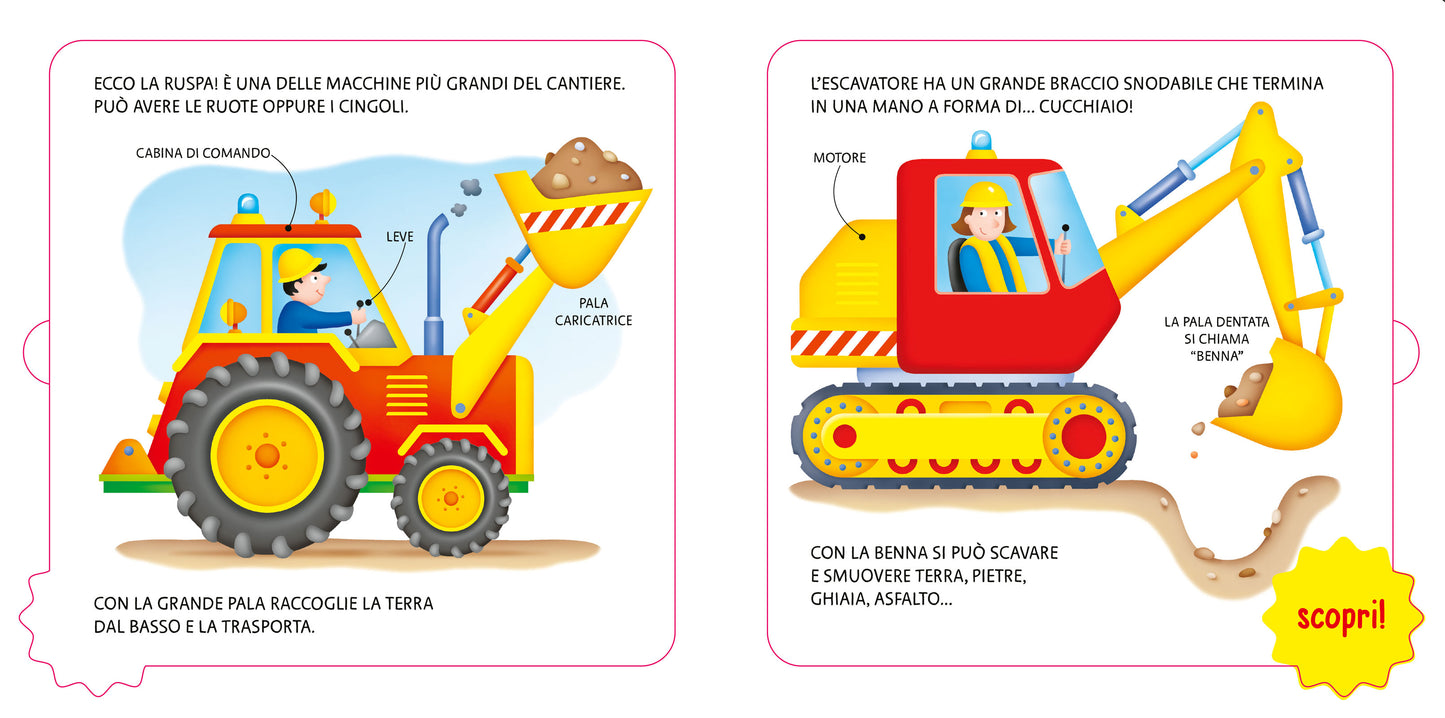 ECCO LA RUSPA! È UNA DELLE MACCHINE PIÙ GRANDI DEL CANTIERE. PUÒ AVERE LE RUOTE OPPURE I CINGOLI.

CABINA DI COMANDO

LEVE

PALA CARICATRICE

CON LA GRANDE PALA RACCOGLIE LA TERRA DAL BASSO E LA TRASPORTA.

L'ESCAVATORE HA UN GRANDE BRACCIO SNODABILE CHE TERMINA IN UNA MANO A FORMA DI... CUCCHIAIO!

MOTORE

LA PALA DENTATA SI CHIAMA "BENNA"

CON LA BENNA SI PUÒ SCAVARE E SMUOVERE TERRA, PIETRE, GHIAIA, ASFALTO...

scopri!