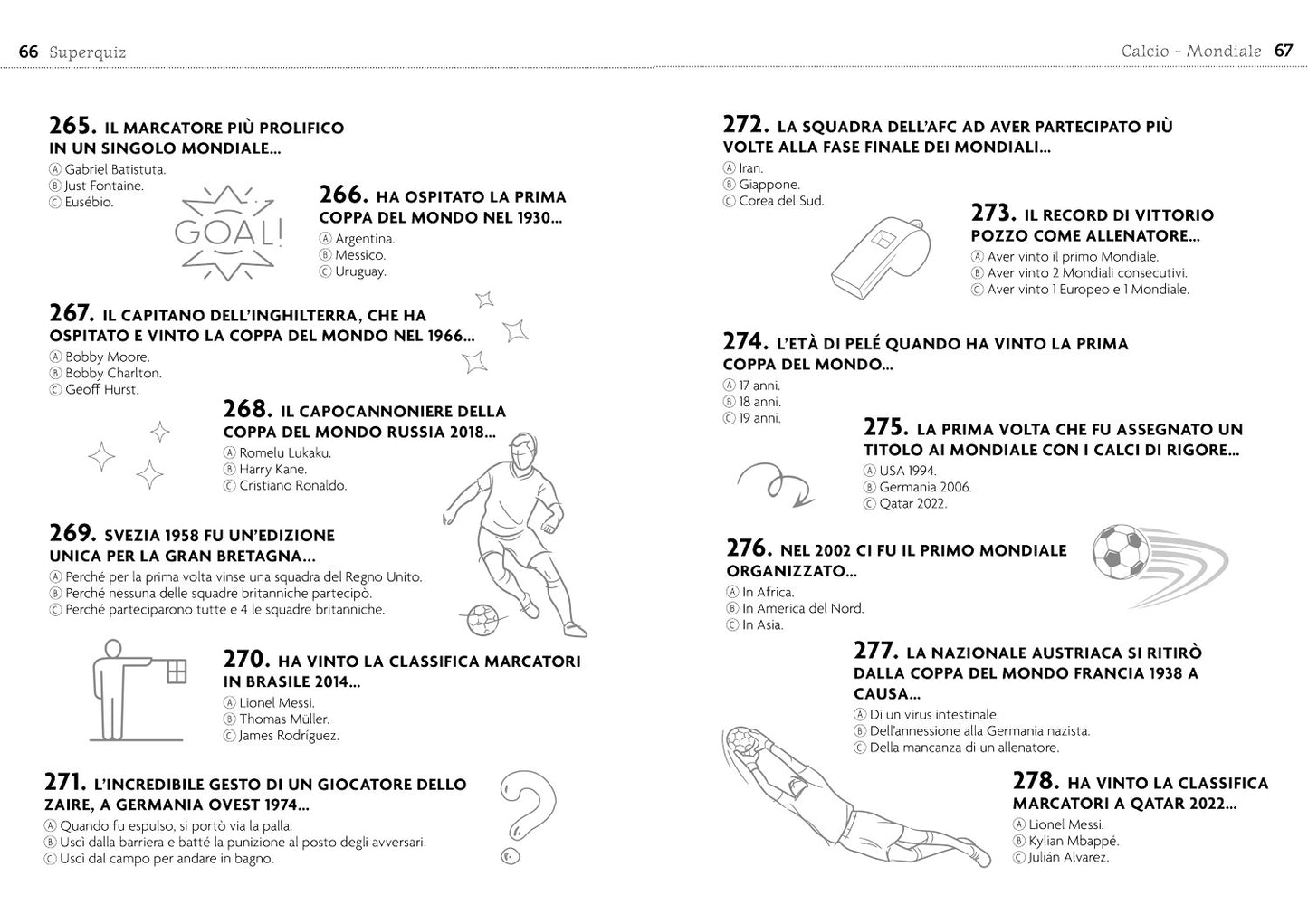 66 Superquiz

265. IL MARCATORE PIÙ PROLIFICO IN UN SINGOLO MONDIALE...
Ⓐ Gabriel Batistuta.
Ⓑ Just Fontaine.
Ⓒ Eusébio.

GOAL!

266. HA OSPITATO LA PRIMA COPPA DEL MONDO NEL 1930...
Ⓐ Argentina.
Ⓑ Messico.
Ⓒ Uruguay.

267. IL CAPITANO DELL'INGHILTERRA, CHE HA OSPITATO E VINTO LA COPPA DEL MONDO NEL 1966...
Ⓐ Bobby Moore.
Ⓑ Bobby Charlton.
Ⓒ Geoff Hurst.

268. IL CAPOCANNONIERE DELLA COPPA DEL MONDO RUSSIA 2018...
Ⓐ Romelu Lukaku.
Ⓑ Harry Kane.
Ⓒ Cristiano Ronaldo.

269. SVEZIA 1958 FU UN'EDIZIONE UNICA PER LA GRAN BRETAGNA...
Ⓐ Perché per la prima volta vinse una squadra del Regno Unito.
Ⓑ Perché nessuna delle squadre britanniche partecipò.
Ⓒ Perché parteciparono tutte e 4 le squadre britanniche.

270. HA VINTO LA CLASSIFICA MARCATORI IN BRASILE 2014...
Ⓐ Lionel Messi.
Ⓑ Thomas Müller.
Ⓒ James Rodríguez.

271. L'INCREDIBILE GESTO DI UN GIOCATORE DELLO ZAIRE, A GERMANIA OVEST 1974...
Ⓐ Quando fu espulso, si portò via la palla.
Ⓑ Uscì dalla barriera e batté la punizione al posto degli avversari.
Ⓒ Uscì dal campo per andare in bagno.

Calcio - Mondiale 67

272. LA SQUADRA DELL'AFC AD AVER PARTECIPATO PIÙ VOLTE ALLA FASE FINALE DEI MONDIALI...
Ⓐ Iran.
Ⓑ Giappone.
Ⓒ Corea del Sud.

273. IL RECORD DI VITTORIO POZZO COME ALLENATORE...
Ⓐ Aver vinto il primo Mondiale.
Ⓑ Aver vinto 2 Mondiali consecutivi.
Ⓒ Aver vinto 1 Europeo e 1 Mondiale.

274. L'ETÀ DI PELÉ QUANDO HA VINTO LA PRIMA COPPA DEL MONDO...
Ⓐ 17 anni.
Ⓑ 18 anni.
Ⓒ 19 anni.

275. LA PRIMA VOLTA CHE FU ASSEGNATO UN TITOLO AI MONDIALE CON I CALCI DI RIGORE...
Ⓐ USA 1994.
Ⓑ Germania 2006.
Ⓒ Qatar 2022.

276. NEL 2002 CI FU IL PRIMO MONDIALE ORGANIZZATO...
Ⓐ In Africa.
Ⓑ In America del Nord.
Ⓒ In Asia.

277. LA NAZIONALE AUSTRIACA SI RITIRÒ DALLA COPPA DEL MONDO FRANCIA 1938 A CAUSA...
Ⓐ Di un virus intestinale.
Ⓑ Dell'annessione alla Germania nazista.
Ⓒ Della mancanza di un allenatore.

278. HA VINTO LA CLASSIFICA MARCATORI A QATAR 2022...
Ⓐ Lionel Messi.
Ⓑ Kylian Mbappé.
Ⓒ Julián Alvarez.