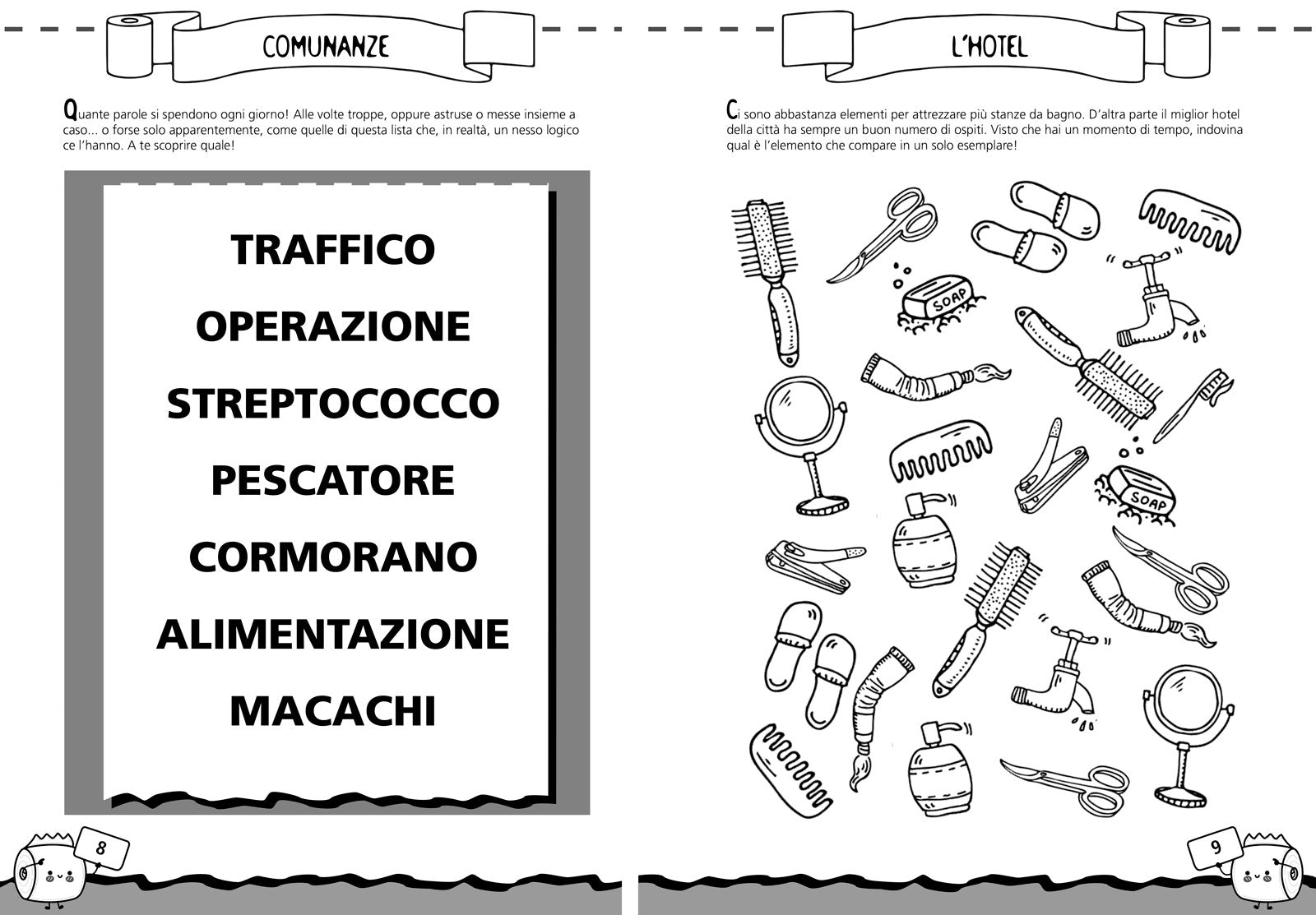 COMUNANZE

Quante parole si spendono ogni giorno! Alle volte troppe, oppure astruse o messe insieme a caso... o forse solo apparentemente, come quelle di questa lista che, in realtà, un nesso logico ce l'hanno. A te scoprire quale!

TRAFFICO
OPERAZIONE
STREPTOCOCCO
PESCATORE
CORMORANO
ALIMENTAZIONE
MACACHI

8

L'HOTEL

Ci sono abbastanza elementi per attrezzare più stanze da bagno. D'altra parte il miglior hotel della città ha sempre un buon numero di ospiti. Visto che hai un momento di tempo, indovina qual è l'elemento che compare in un solo esemplare!

SOAP

SOAP

9