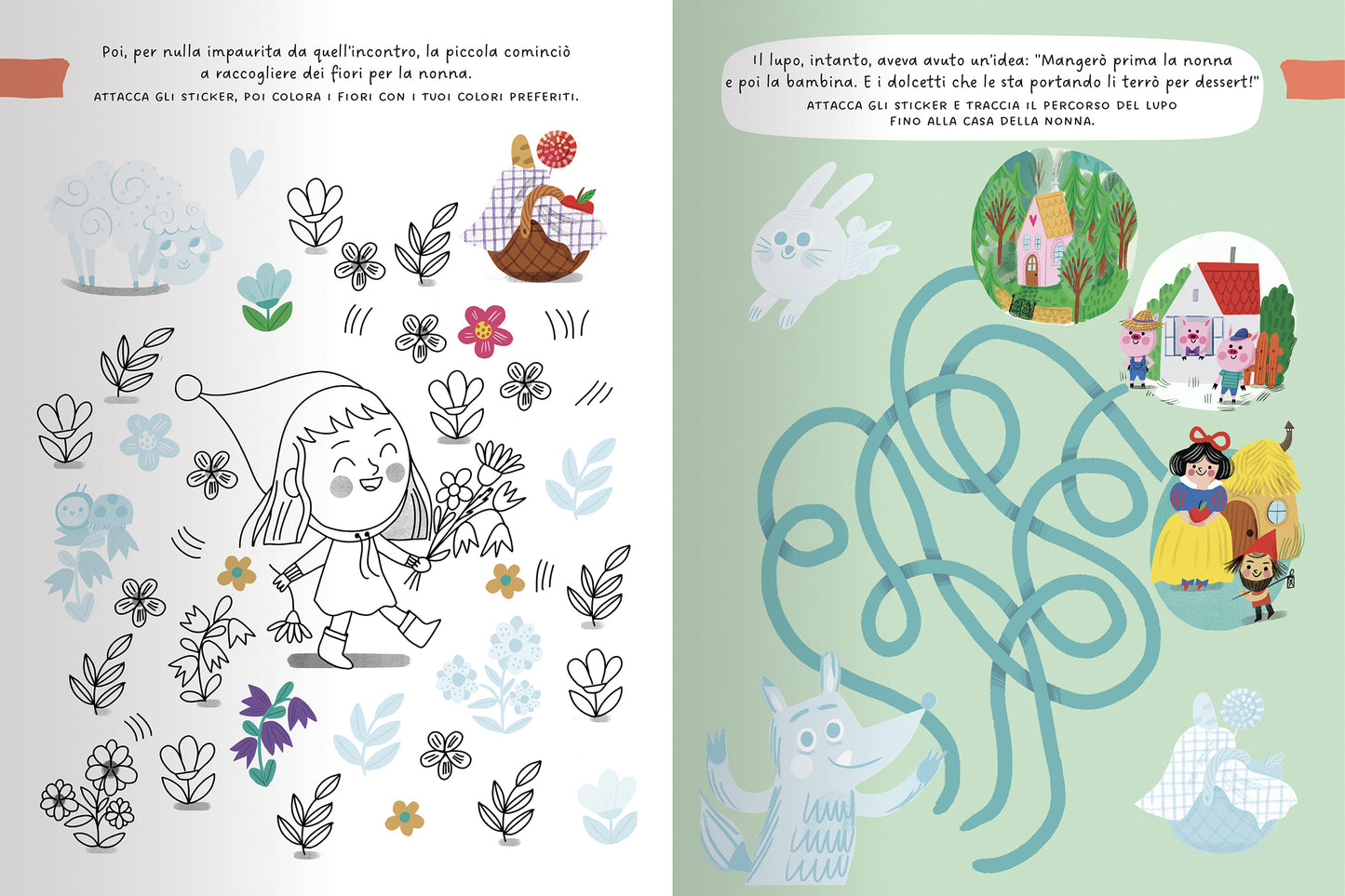 Poi, per nulla impaurita da quell'incontro, la piccola cominciò a raccogliere dei fiori per la nonna.

ATTACCA GLI STICKER, POI COLORA I FIORI CON I TUOI COLORI PREFERITI.

Il lupo, intanto, aveva avuto un'idea: "Mangerò prima la nonna e poi la bambina. E i dolcetti che le sta portando li terrò per dessert!"

ATTACCA GLI STICKER E TRACCIA IL PERCORSO DEL LUPO FINO ALLA CASA DELLA NONNA.