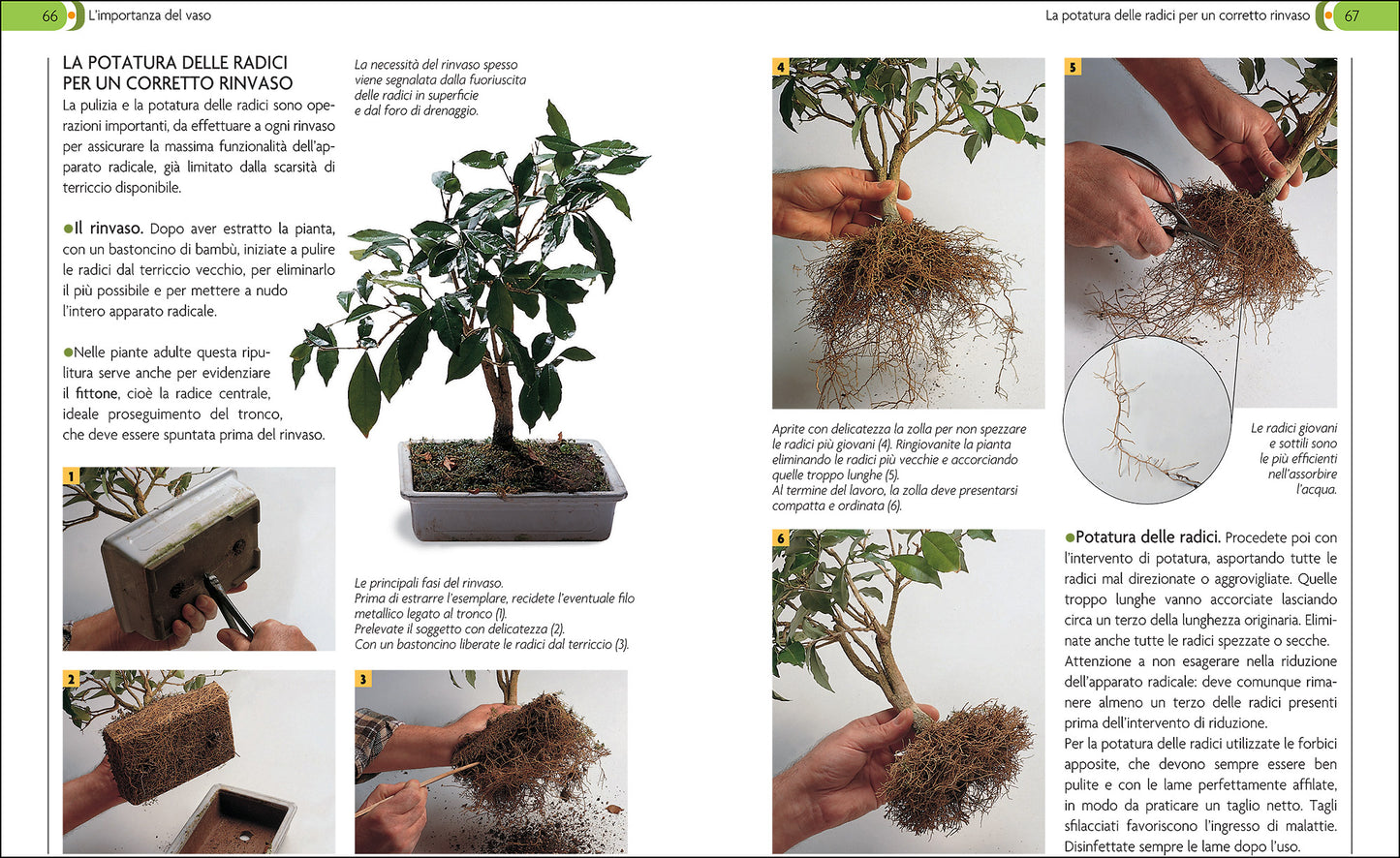 66 L'importanza del vaso

LA POTATURA DELLE RADICI PER UN CORRETTO RINVASO

La pulizia e la potatura delle radici sono operazioni importanti, da effettuare a ogni rinvaso per assicurare la massima funzionalità dell'apparato radicale, già limitato dalla scarsità di terriccio disponibile.

Il rinvaso. Dopo aver estratto la pianta, con un bastoncino di bambù, iniziate a pulire le radici dal terriccio vecchio, per eliminarlo il più possibile e per mettere a nudo l'intero apparato radicale.

Nelle piante adulte questa ripulitura serve anche per evidenziare il fittone, cioè la radice centrale, ideale proseguimento del tronco, che deve essere spuntata prima del rinvaso.

La necessità del rinvaso spesso viene segnalata dalla fuoriuscita delle radici in superficie e dal foro di drenaggio.

1

2

3

Le principali fasi del rinvaso.
Prima di estrarre l'esemplare, recidete l'eventuale filo metallico legato al tronco (1).
Prelevate il soggetto con delicatezza (2).
Con un bastoncino liberate le radici dal terriccio (3).

La potatura delle radici per un corretto rinvaso 67

4

5

Aprite con delicatezza la zolla per non spezzare le radici più giovani (4). Ringiovanite la pianta eliminando le radici più vecchie e accorciando quelle troppo lunghe (5).
Al termine del lavoro, la zolla deve presentarsi compatta e ordinata (6).

Le radici giovani e sottili sono le più efficienti nell'assorbire l'acqua.

6

Potatura delle radici. Procedete poi con l'intervento di potatura, asportando tutte le radici mal direzionate o aggrovigliate. Quelle troppo lunghe vanno accorciate lasciando circa un terzo della lunghezza originaria. Eliminate anche tutte le radici spezzate o secche.
Attenzione a non esagerare nella riduzione dell'apparato radicale: deve comunque rimanere almeno un terzo delle radici presenti prima dell'intervento di riduzione.
Per la potatura delle radici utilizzate le forbici apposite, che devono sempre essere ben pulite e con le lame perfettamente affilate, in modo da praticare un taglio netto. Tagli sfilacciati favoriscono l'ingresso di malattie. Disinfettate sempre le lame dopo l'uso.