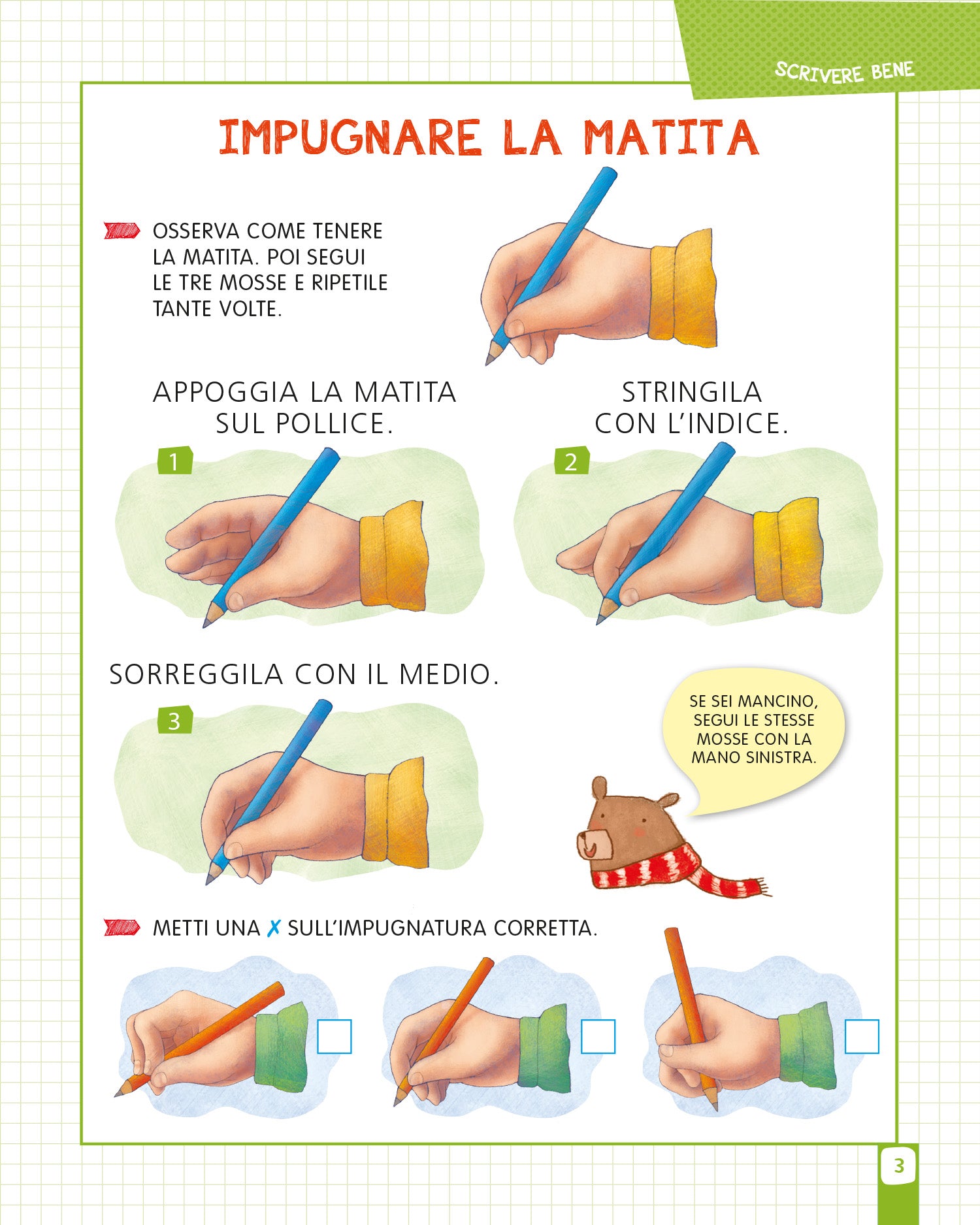 SCRIVERE BENE

IMPUGNARE LA MATITA

OSSERVA COME TENERE LA MATITA. POI SEGUI LE TRE MOSSE E RIPETILE TANTE VOLTE.

APPOGGIA LA MATITA SUL POLLICE.

1

STRINGILA CON L'INDICE.

2

SORREGGILA CON IL MEDIO.

3

SE SEI MANCINO, SEGUI LE STESSE MOSSE CON LA MANO SINISTRA.

METTI UNA ✗ SULL'IMPUGNATURA CORRETTA.

3