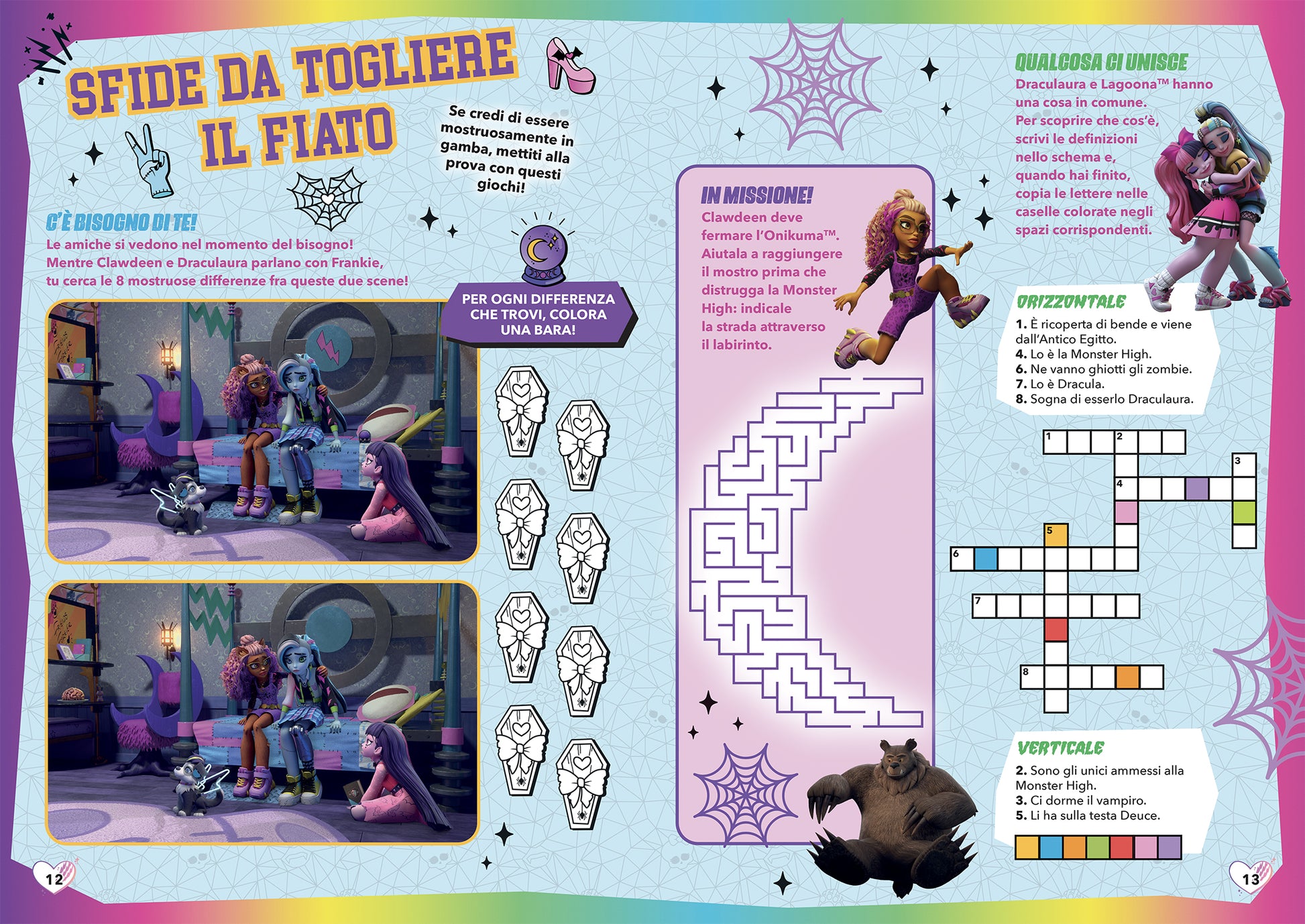 SFIDE DA TOGLIERE IL FIATO

Se credi di essere mostruosamente in gamba, mettiti alla prova con questi giochi!

C'È BISOGNO DI TE!
Le amiche si vedono nel momento del bisogno! Mentre Clawdeen e Draculaura parlano con Frankie, tu cerca le 8 mostruose differenze fra queste due scene!

PER OGNI DIFFERENZA CHE TROVI, COLORA UNA BARA!

IN MISSIONE!
Clawdeen deve fermare l'Onikuma™. Aiutala a raggiungere il mostro prima che distrugga la Monster High: indicale la strada attraverso il labirinto.

QUALCOSA CI UNISCE
Draculaura e Lagoona™ hanno una cosa in comune. Per scoprire che cos'è, scrivi le definizioni nello schema e, quando hai finito, copia le lettere nelle caselle colorate negli spazi corrispondenti.

ORIZZONTALE
1. È ricoperta di bende e viene dall'Antico Egitto.
4. Lo è la Monster High.
6. Ne vanno ghiotti gli zombie.
7. Lo è Dracula.
8. Sogna di esserlo Draculaura.

1 2 3 4 5 6 7 8

VERTICALE
2. Sono gli unici ammessi alla Monster High.
3. Ci dorme il vampiro.
5. Li ha sulla testa Deuce.

12

13