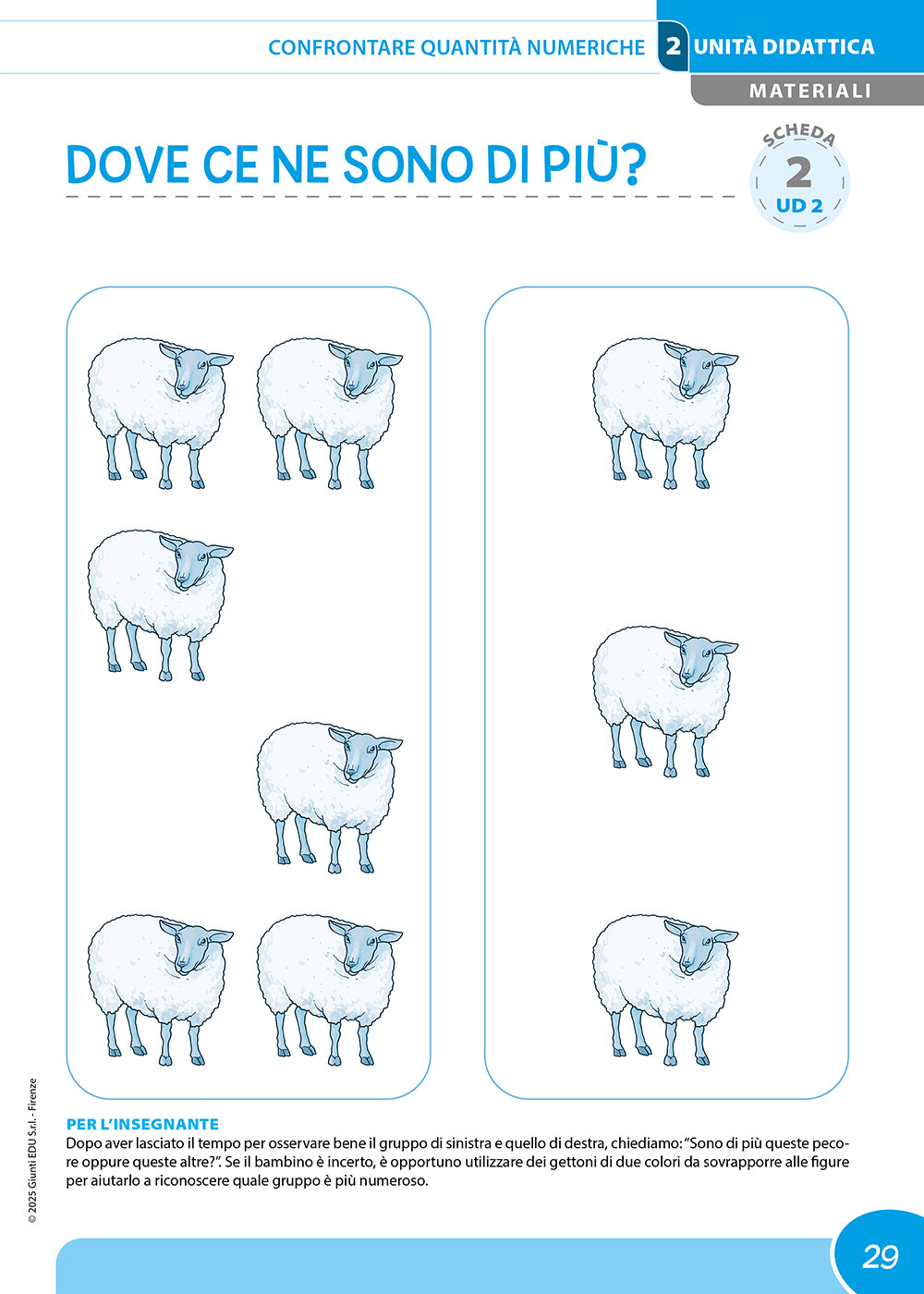 CONFRONTARE QUANTITÀ NUMERICHE 2 UNITÀ DIDATTICA

MATERIALI

DOVE CE NE SONO DI PIÙ?

SCHEDA 2 UD 2

PER L'INSEGNANTE
Dopo aver lasciato il tempo per osservare bene il gruppo di sinistra e quello di destra, chiediamo: "Sono di più queste pecore oppure queste altre?". Se il bambino è incerto, è opportuno utilizzare dei gettoni di due colori da sovrapporre alle figure per aiutarlo a riconoscere quale gruppo è più numeroso.

© 2025 Giunti EDU S.r.l. - Firenze

29