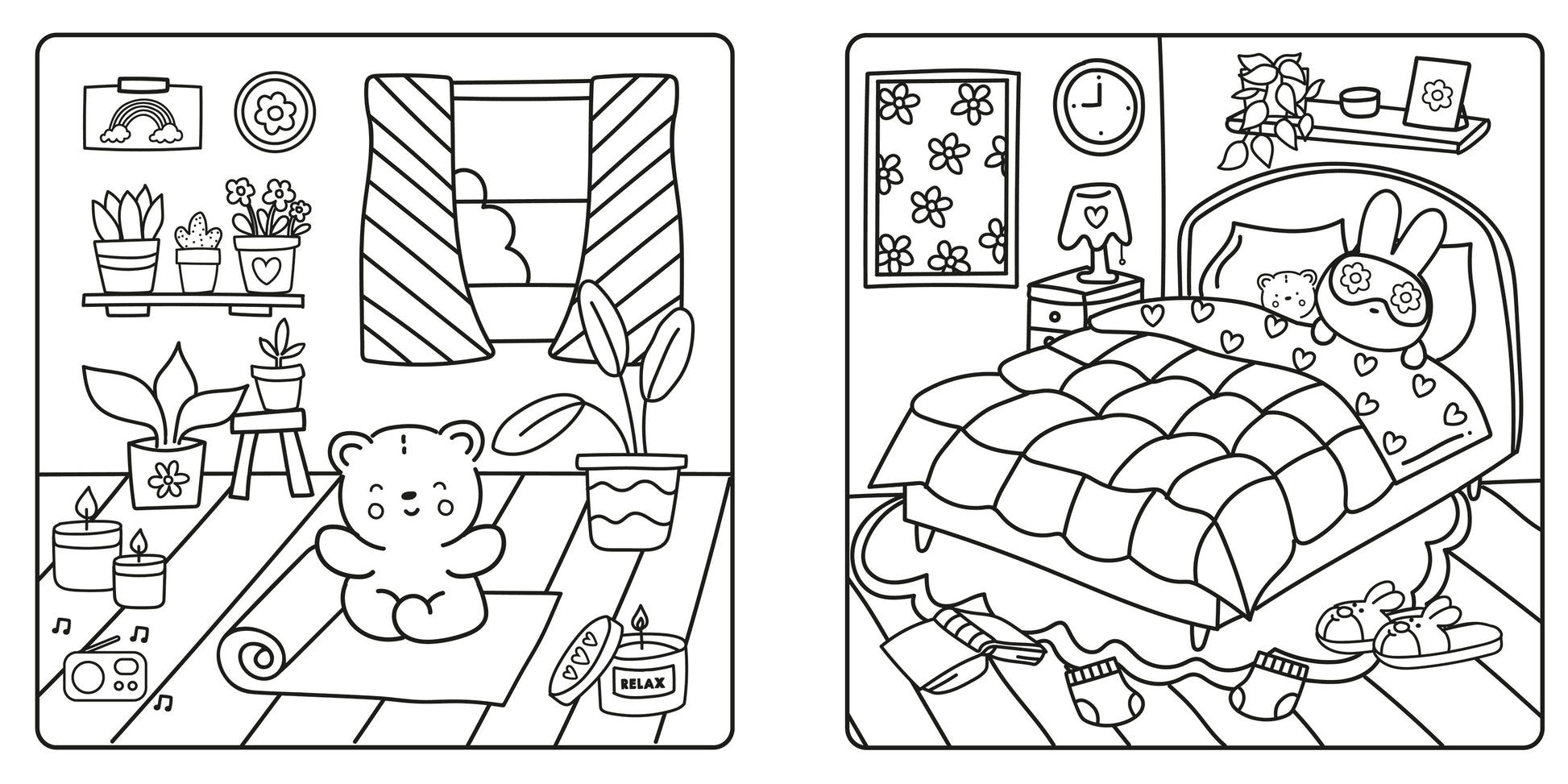 RELAX