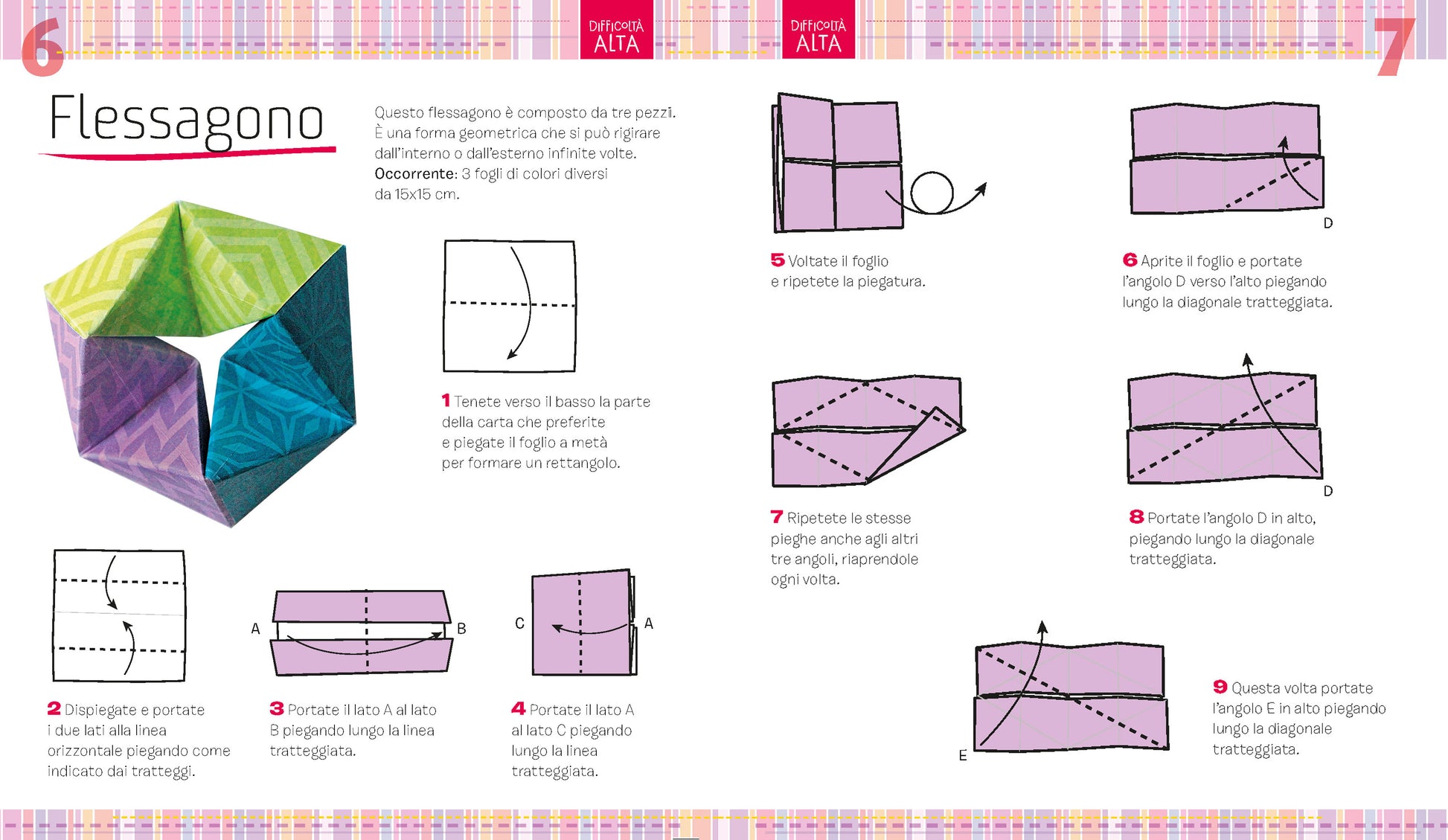 6

DIFFICOLTÀ ALTA

DIFFICOLTÀ ALTA

7

Flessagono

Questo flessagono è composto da tre pezzi. È una forma geometrica che si può rigirare dall'interno o dall'esterno infinite volte.
Occorrente: 3 fogli di colori diversi da 15x15 cm.

1 Tenete verso il basso la parte della carta che preferite e piegate il foglio a metà per formare un rettangolo.

2 Dispiegate e portate i due lati alla linea orizzontale piegando come indicato dai tratteggi.

A B

3 Portate il lato A al lato B piegando lungo la linea tratteggiata.

C A

4 Portate il lato A al lato C piegando lungo la linea tratteggiata.

5 Voltate il foglio e ripetete la piegatura.

D

6 Aprite il foglio e portate l'angolo D verso l'alto piegando lungo la diagonale tratteggiata.

7 Ripetete le stesse pieghe anche agli altri tre angoli, riaprendole ogni volta.

D

8 Portate l'angolo D in alto, piegando lungo la diagonale tratteggiata.

E

9 Questa volta portate l'angolo E in alto piegando lungo la diagonale tratteggiata.