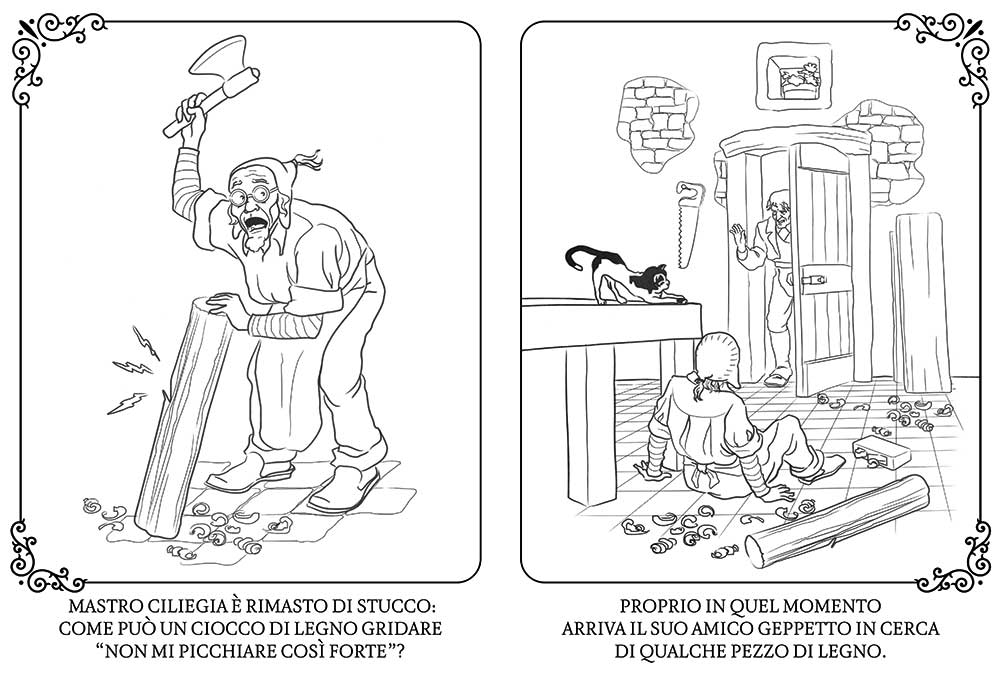 MASTRO CILIEGIA È RIMASTO DI STUCCO: COME PUÒ UN CIOCCO DI LEGNO GRIDARE “NON MI PICCHIARE COSÌ FORTE”?

PROPRIO IN QUEL MOMENTO ARRIVA IL SUO AMICO GEPPETTO IN CERCA DI QUALCHE PEZZO DI LEGNO.