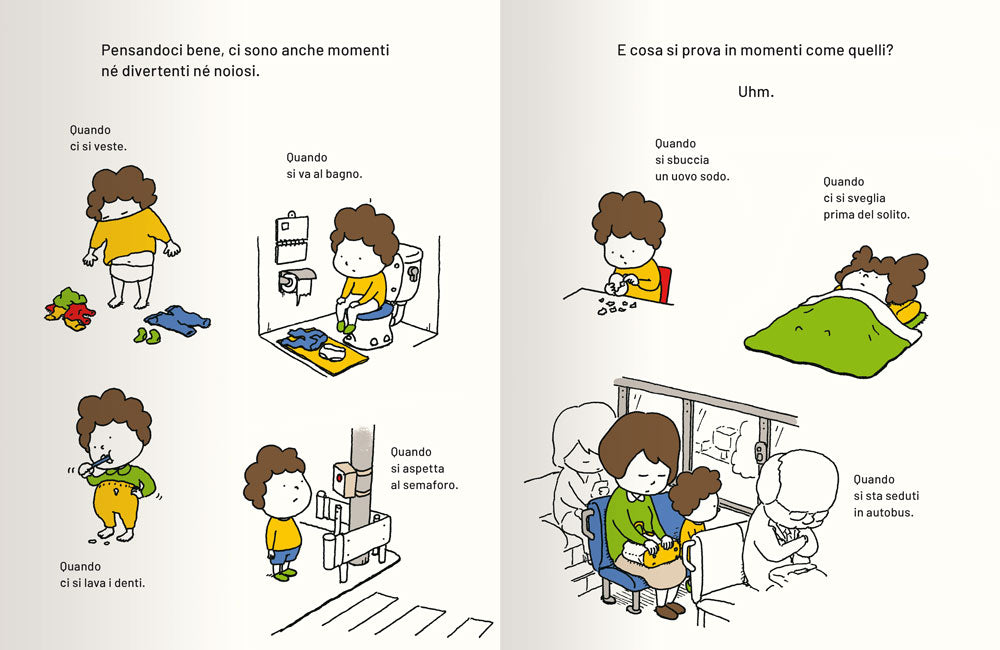 Pensandoci bene, ci sono anche momenti né divertenti né noiosi.

Quando ci si veste.

Quando si va al bagno.

Quando ci si lava i denti.

Quando si aspetta al semaforo.

E cosa si prova in momenti come quelli?

Uhm.

Quando si sbuccia un uovo sodo.

Quando ci si sveglia prima del solito.

Quando si sta seduti in autobus.