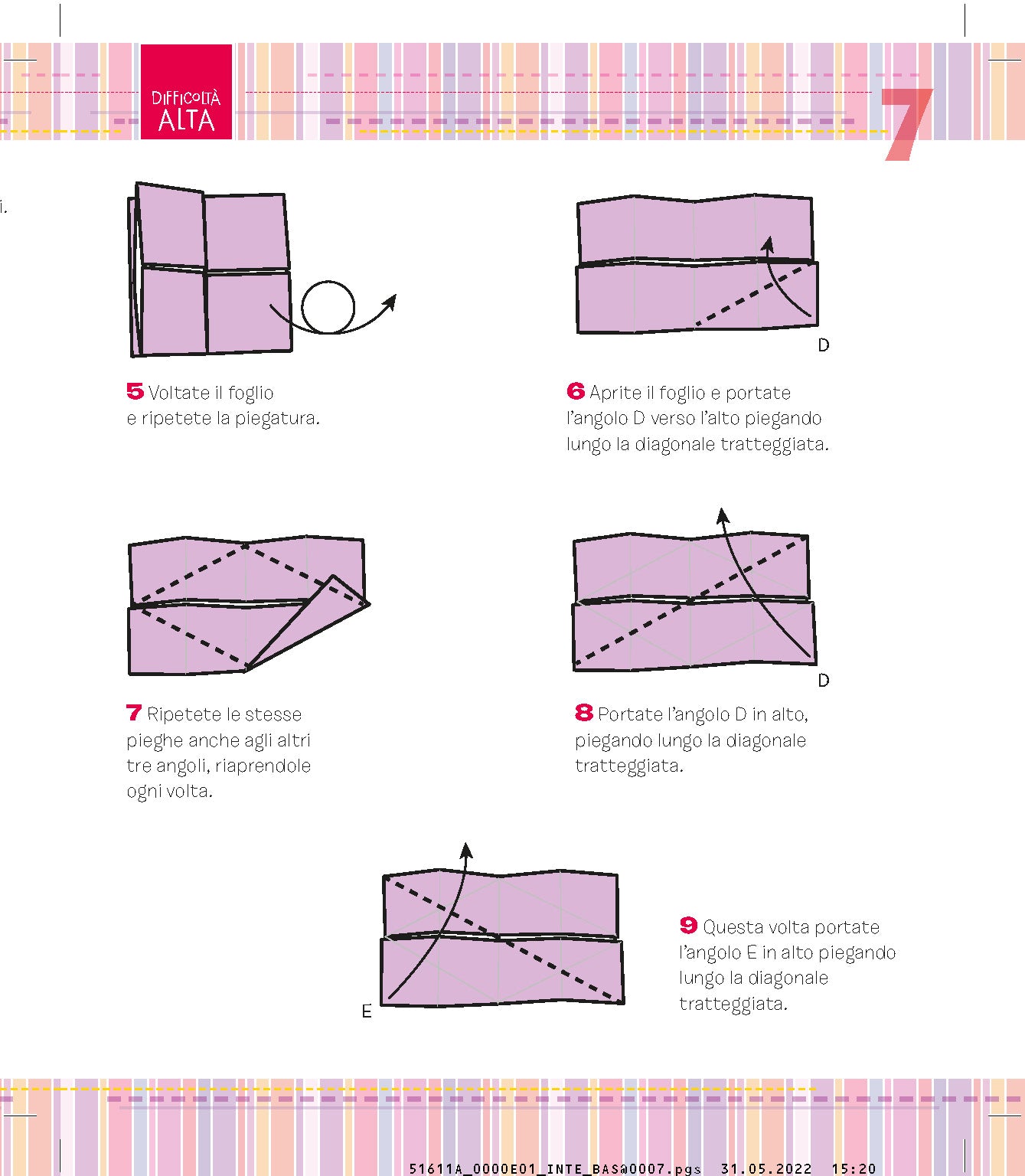 DIFFICOLTÀ
ALTA

7

i.

5 Voltate il foglio e ripetete la piegatura.

D

6 Aprite il foglio e portate l'angolo D verso l'alto piegando lungo la diagonale tratteggiata.

7 Ripetete le stesse pieghe anche agli altri tre angoli, riaprendole ogni volta.

D

8 Portate l'angolo D in alto, piegando lungo la diagonale tratteggiata.

E

9 Questa volta portate l'angolo E in alto piegando lungo la diagonale tratteggiata.

51611A_0000E01_INTE_BAS@0007.pgs 31.05.2022 15:20