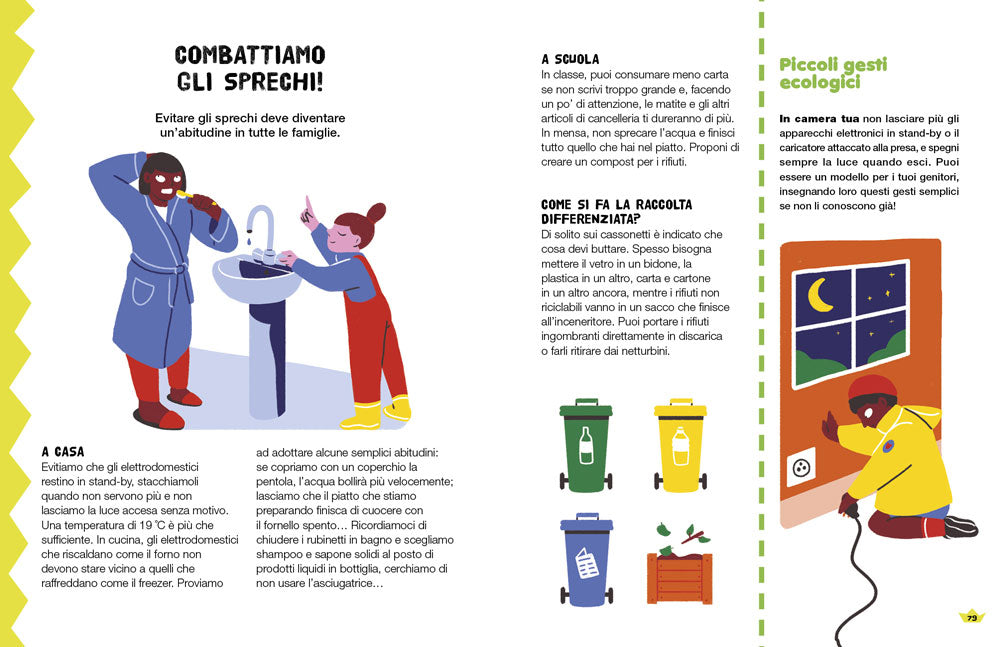 COMBATTIAMO GLI SPRECHI!

Evitare gli sprechi deve diventare un'abitudine in tutte le famiglie.

A CASA
Evitiamo che gli elettrodomestici restino in stand-by, stacchiamoli quando non servono più e non lasciamo la luce accesa senza motivo. Una temperatura di 19 °C è più che sufficiente. In cucina, gli elettrodomestici che riscaldano come il forno non devono stare vicino a quelli che raffreddano come il freezer. Proviamo ad adottare alcune semplici abitudini: se copriamo con un coperchio la pentola, l'acqua bollirà più velocemente; lasciamo che il piatto che stiamo preparando finisca di cuocere con il fornello spento... Ricordiamoci di chiudere i rubinetti in bagno e scegliamo shampoo e sapone solidi al posto di prodotti liquidi in bottiglia, cerchiamo di non usare l'asciugatrice...

A SCUOLA
In classe, puoi consumare meno carta se non scrivi troppo grande e, facendo un po' di attenzione, le matite e gli altri articoli di cancelleria ti dureranno di più. In mensa, non sprecare l'acqua e finisci tutto quello che hai nel piatto. Proponi di creare un compost per i rifiuti.

COME SI FA LA RACCOLTA DIFFERENZIATA?
Di solito sui cassonetti è indicato che cosa devi buttare. Spesso bisogna mettere il vetro in un bidone, la plastica in un altro, carta e cartone in un altro ancora, mentre i rifiuti non riciclabili vanno in un sacco che finisce all'inceneritore. Puoi portare i rifiuti ingombranti direttamente in discarica o farli ritirare dai netturbini.

Piccoli gesti ecologici

In camera tua non lasciare più gli apparecchi elettronici in stand-by o il caricatore attaccato alla presa, e spegni sempre la luce quando esci. Puoi essere un modello per i tuoi genitori, insegnando loro questi gesti semplici se non li conoscono già!

79