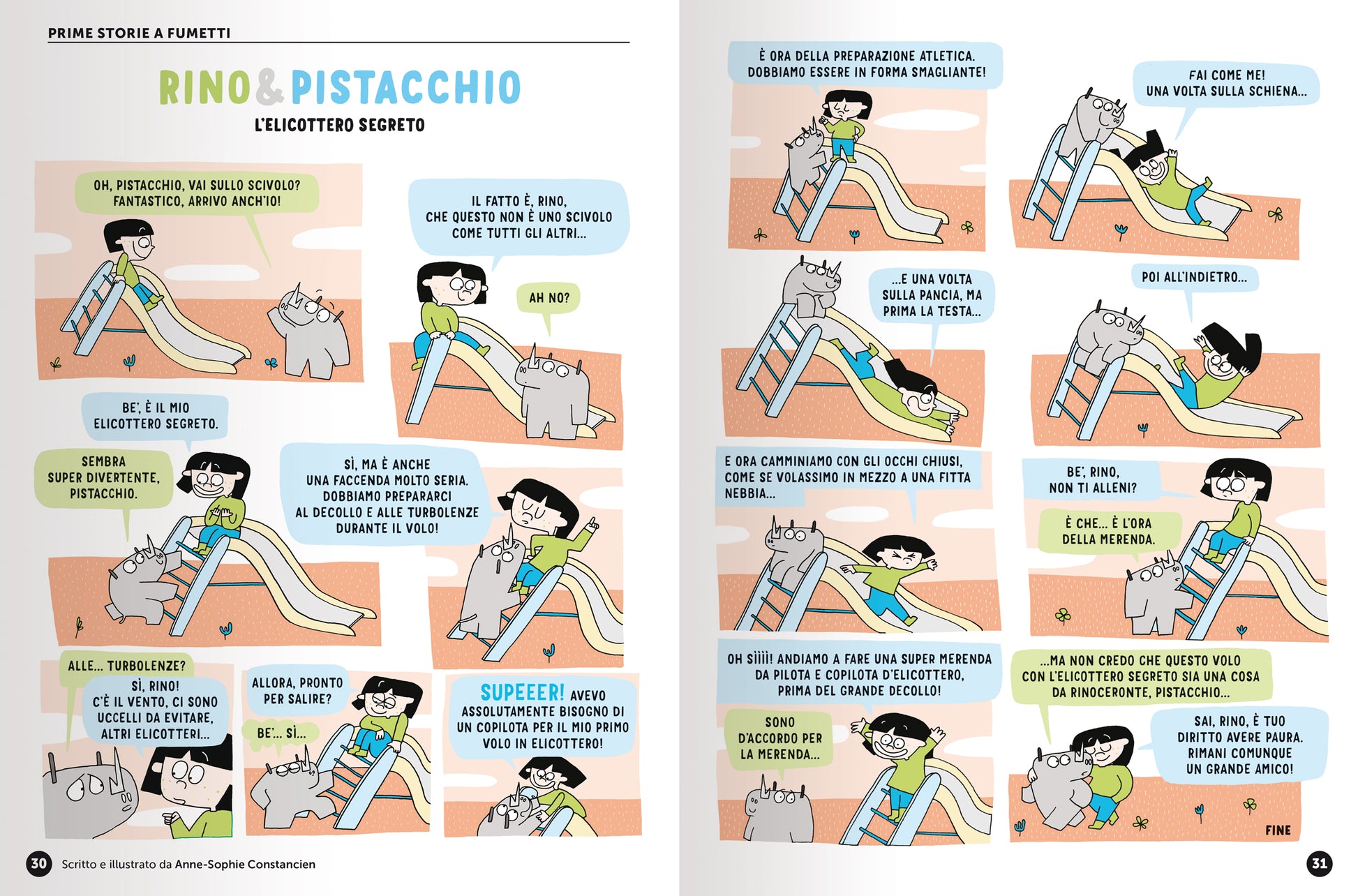 PRIME STORIE A FUMETTI

RINO & PISTACCHIO

L'ELICOTTERO SEGRETO

OH, PISTACCHIO, VAI SULLO SCIVOLO? FANTASTICO, ARRIVO ANCH'IO!

IL FATTO È, RINO, CHE QUESTO NON È UNO SCIVOLO COME TUTTI GLI ALTRI...

AH NO?

BE', È IL MIO ELICOTTERO SEGRETO.

SEMBRA SUPER DIVERTENTE, PISTACCHIO.

SÌ, MA È ANCHE UNA FACCENDA MOLTO SERIA. DOBBIAMO PREPARARCI AL DECOLLO E ALLE TURBOLENZE DURANTE IL VOLO!

ALLE... TURBOLENZE?

SÌ, RINO! C'È IL VENTO, CI SONO UCCELLI DA EVITARE, ALTRI ELICOTTERI...

ALLORA, PRONTO PER SALIRE?

BE'... SÌ...

SUPEEER! AVEVO ASSOLUTAMENTE BISOGNO DI UN COPILOTA PER IL MIO PRIMO VOLO IN ELICOTTERO!

30 Scritto e illustrato da Anne-Sophie Constancien

È ORA DELLA PREPARAZIONE ATLETICA. DOBBIAMO ESSERE IN FORMA SMAGLIANTE!

FAI COME ME! UNA VOLTA SULLA SCHIENA...

...E UNA VOLTA SULLA PANCIA, MA PRIMA LA TESTA...

POI ALL'INDIETRO...

E ORA CAMMINIAMO CON GLI OCCHI CHIUSI, COME SE VOLASSIMO IN MEZZO A UNA FITTA NEBBIA...

BE', RINO, NON TI ALLENI?

È CHE... È L'ORA DELLA MERENDA.

OH SÌÌÌÌ! ANDIAMO A FARE UNA SUPER MERENDA DA PILOTA E COPILOTA D'ELICOTTERO, PRIMA DEL GRANDE DECOLLO!

SONO D'ACCORDO PER LA MERENDA...

...MA NON CREDO CHE QUESTO VOLO CON L'ELICOTTERO SEGRETO SIA UNA COSA DA RINOCERONTE, PISTACCHIO...

SAI, RINO, È TUO DIRITTO AVERE PAURA. RIMANI COMUNQUE UN GRANDE AMICO!

FINE

31