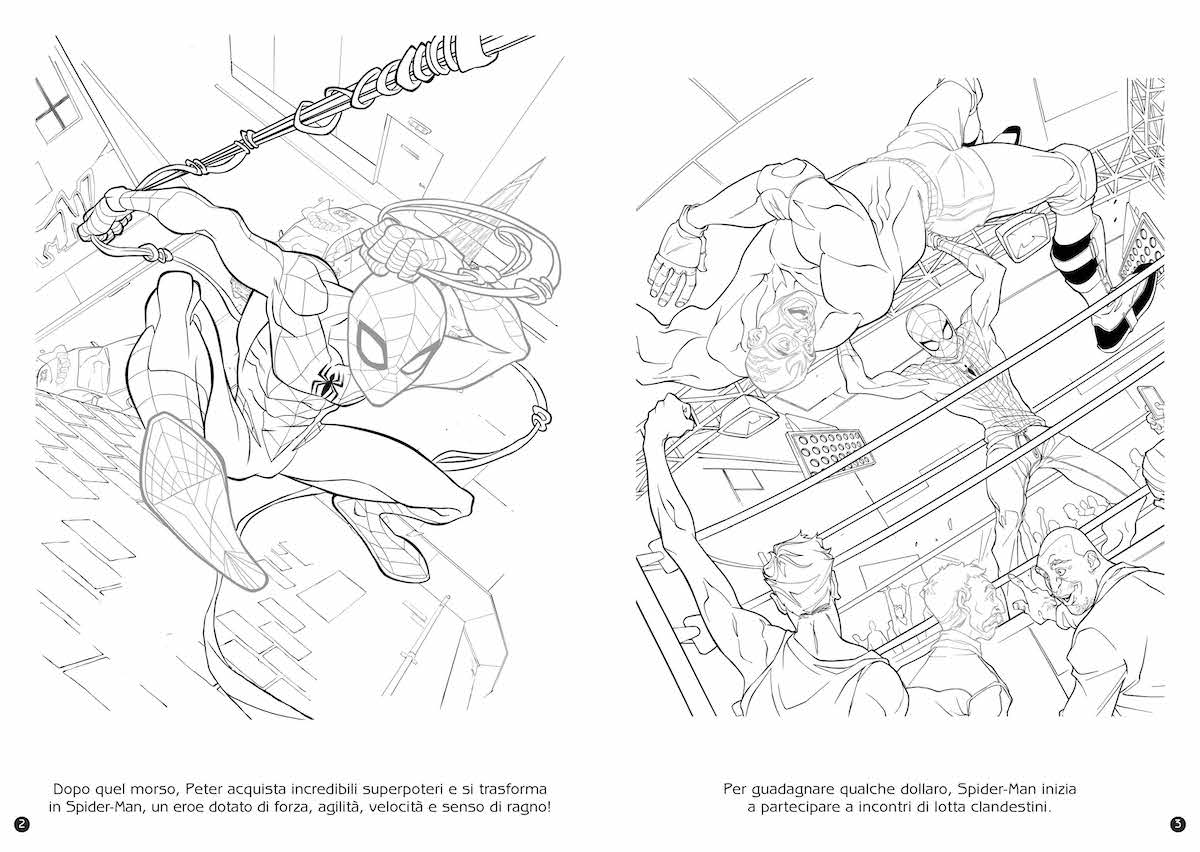 Dopo quel morso, Peter acquista incredibili superpoteri e si trasforma in Spider-Man, un eroe dotato di forza, agilità, velocità e senso di ragno!

2

Per guadagnare qualche dollaro, Spider-Man inizia a partecipare a incontri di lotta clandestini.

3