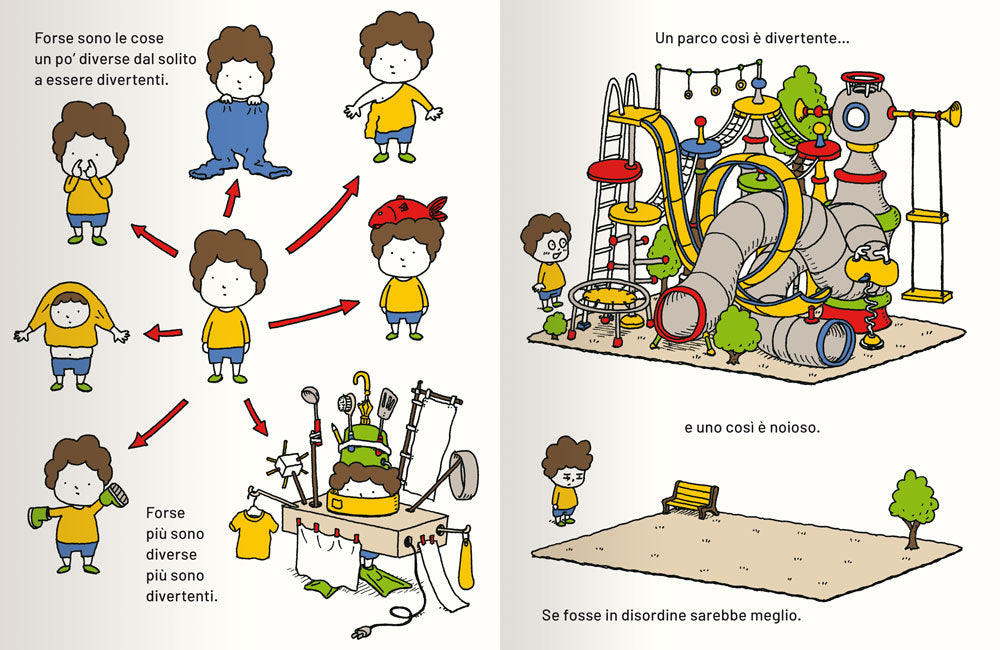 Forse sono le cose un po' diverse dal solito a essere divertenti.

Forse più sono diverse più sono divertenti.

Un parco così è divertente...

e uno così è noioso.

Se fosse in disordine sarebbe meglio.